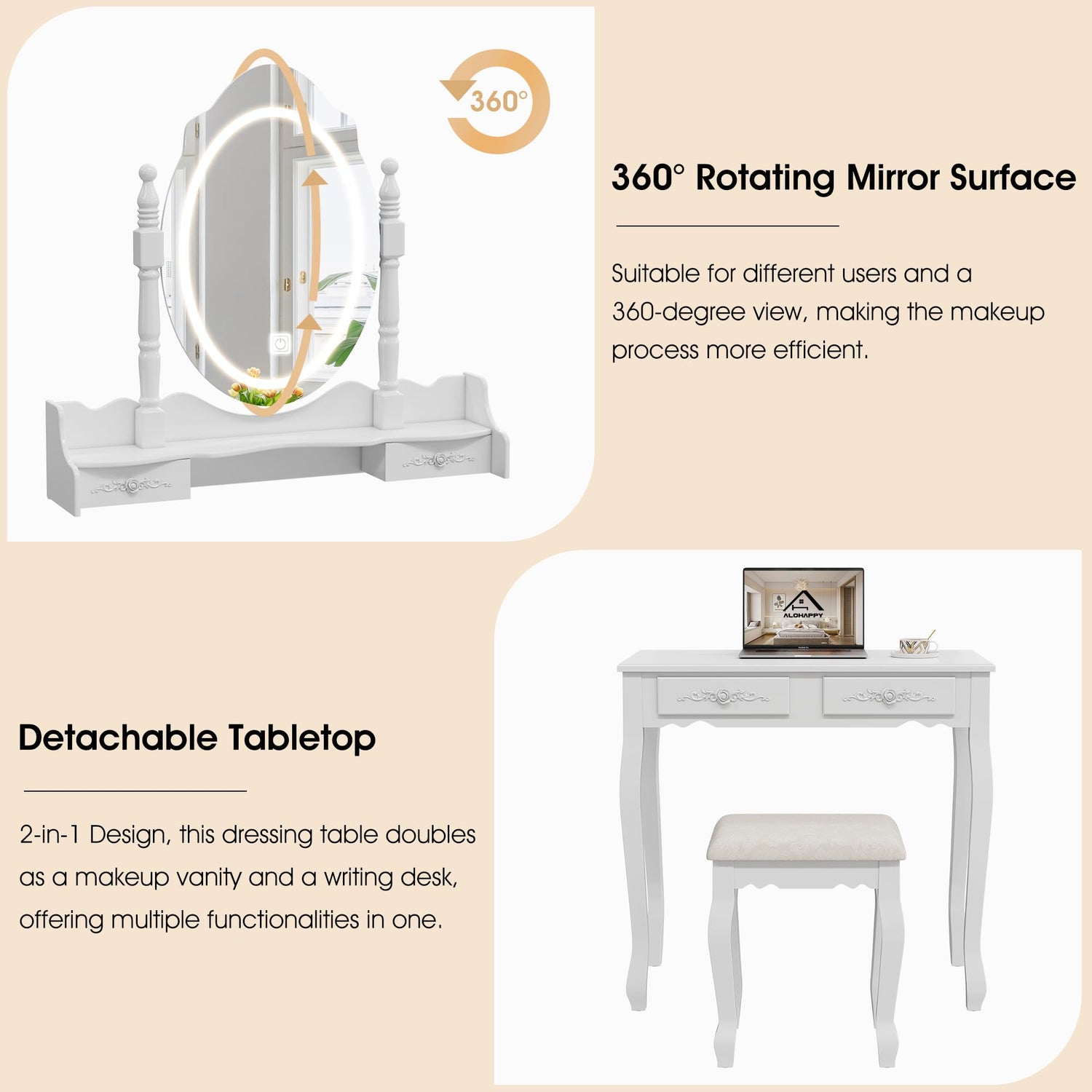 360°

360° Rotating Mirror Surface

Suitable for different users and a 360-degree view, making the makeup process more efficient.

ALOHAPPY

Detachable Tabletop

2-in-1 Design, this dressing table doubles as a makeup vanity and a writing desk, offering multiple functionalities in one.