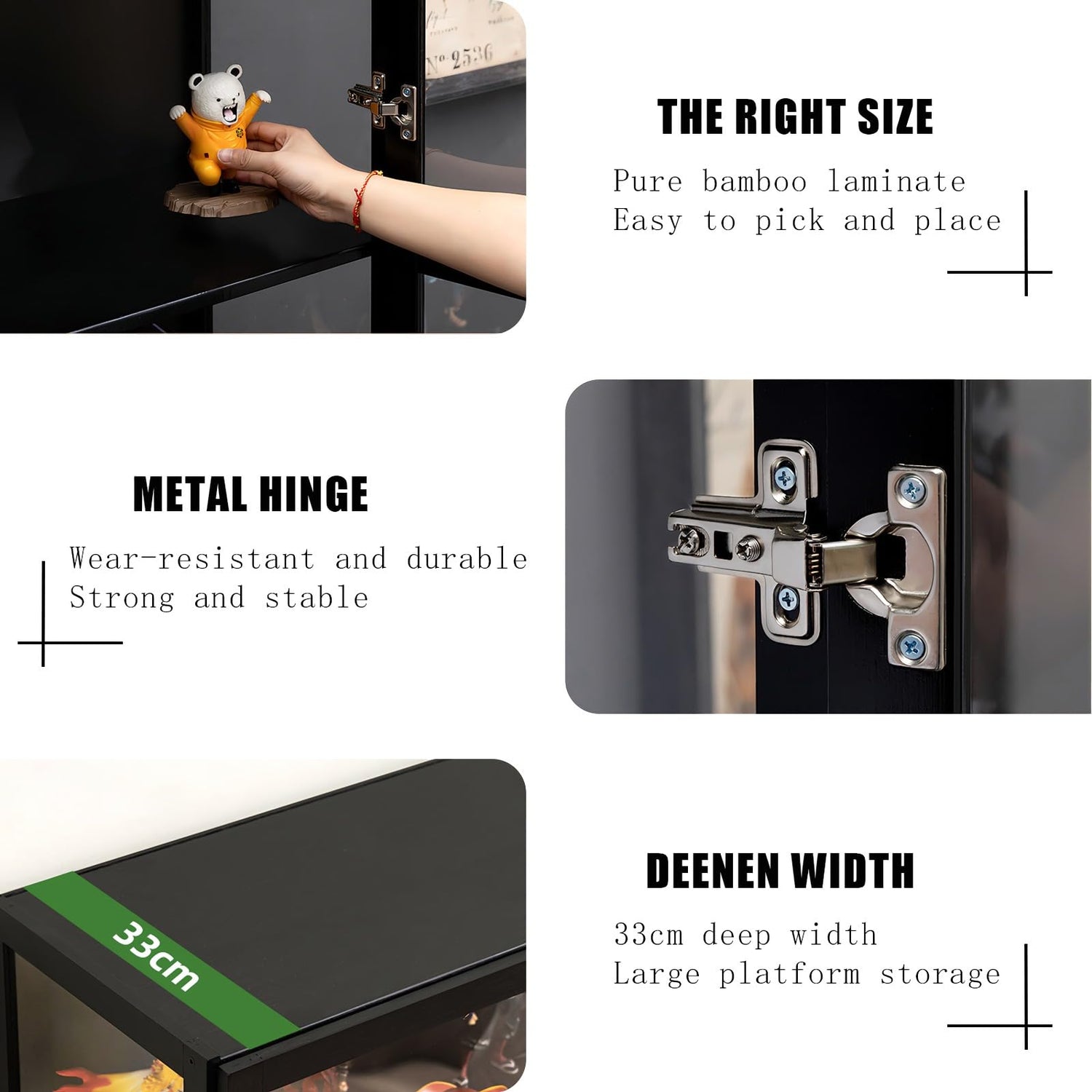 Nº 2536

THE RIGHT SIZE

Pure bamboo laminate
Easy to pick and place

METAL HINGE

Wear-resistant and durable
Strong and stable

33cm

DEENEN WIDTH

33cm deep width
Large platform storage