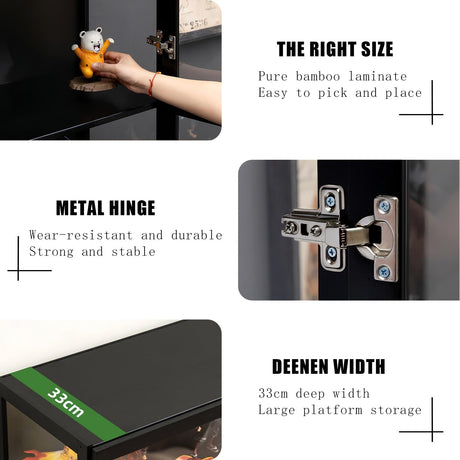 THE RIGHT SIZE

Pure bamboo laminate
Easy to pick and place

METAL HINGE

Wear-resistant and durable
Strong and stable

33cm

DEENEN WIDTH

33cm deep width
Large platform storage