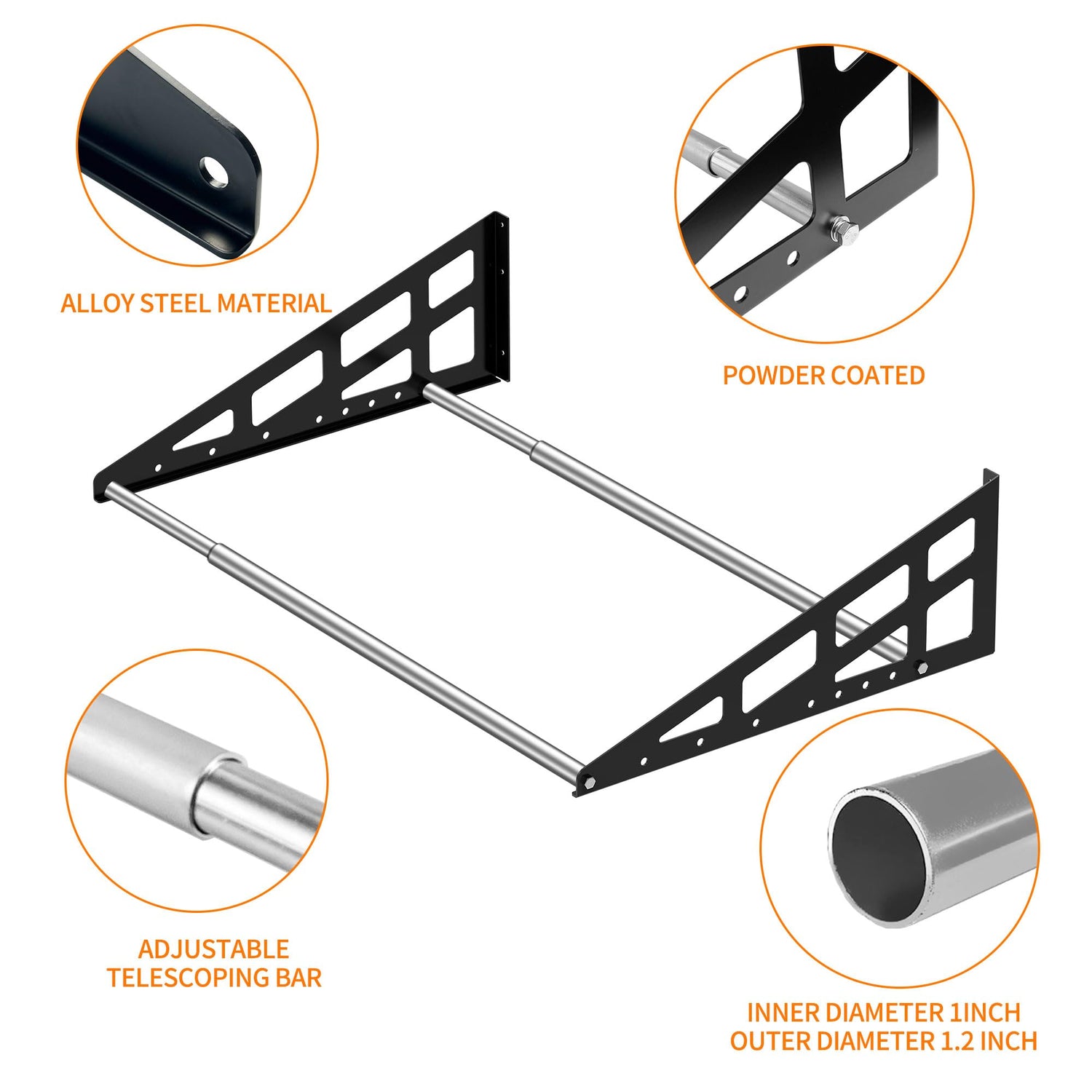 ALLOY STEEL MATERIAL

POWDER COATED

ADJUSTABLE TELESCOPING BAR

INNER DIAMETER 1INCH
OUTER DIAMETER 1.2 INCH