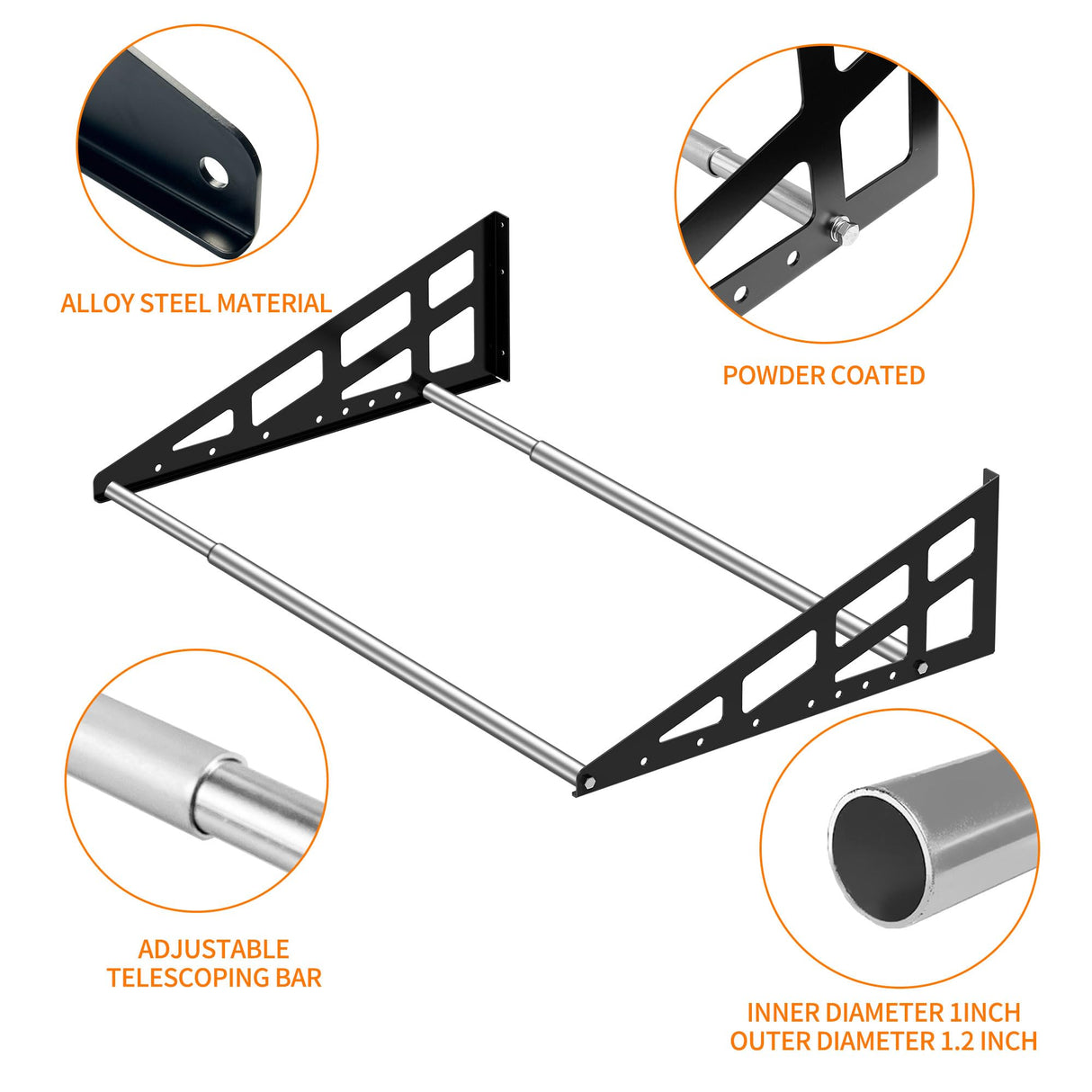 ALLOY STEEL MATERIAL

POWDER COATED

ADJUSTABLE
TELESCOPING BAR

INNER DIAMETER 1INCH
OUTER DIAMETER 1.2 INCH