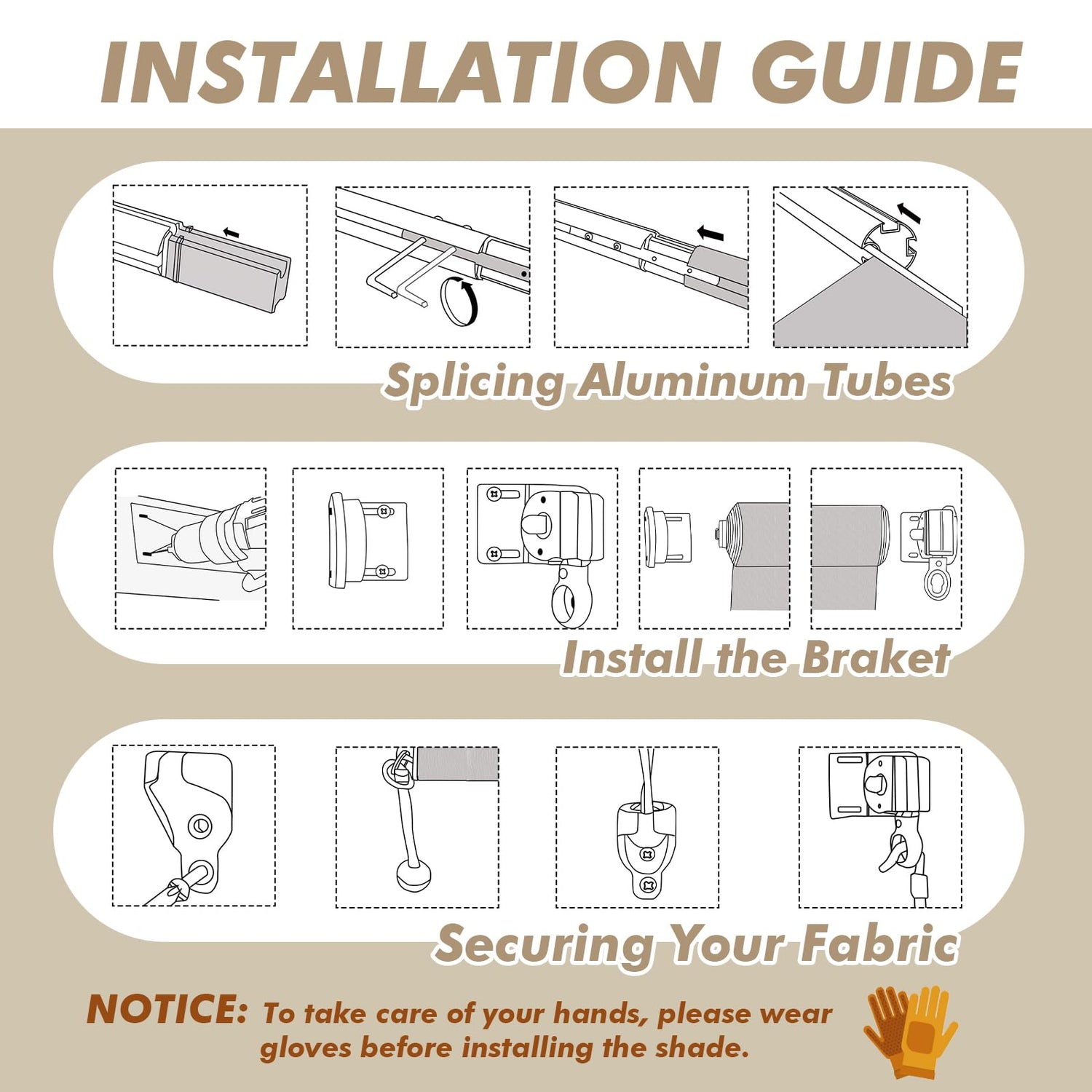 INSTALLATION GUIDE

Splicing Aluminum Tubes

Install the Braket

Securing Your Fabric

NOTICE: To take care of your hands, please wear gloves before installing the shade.