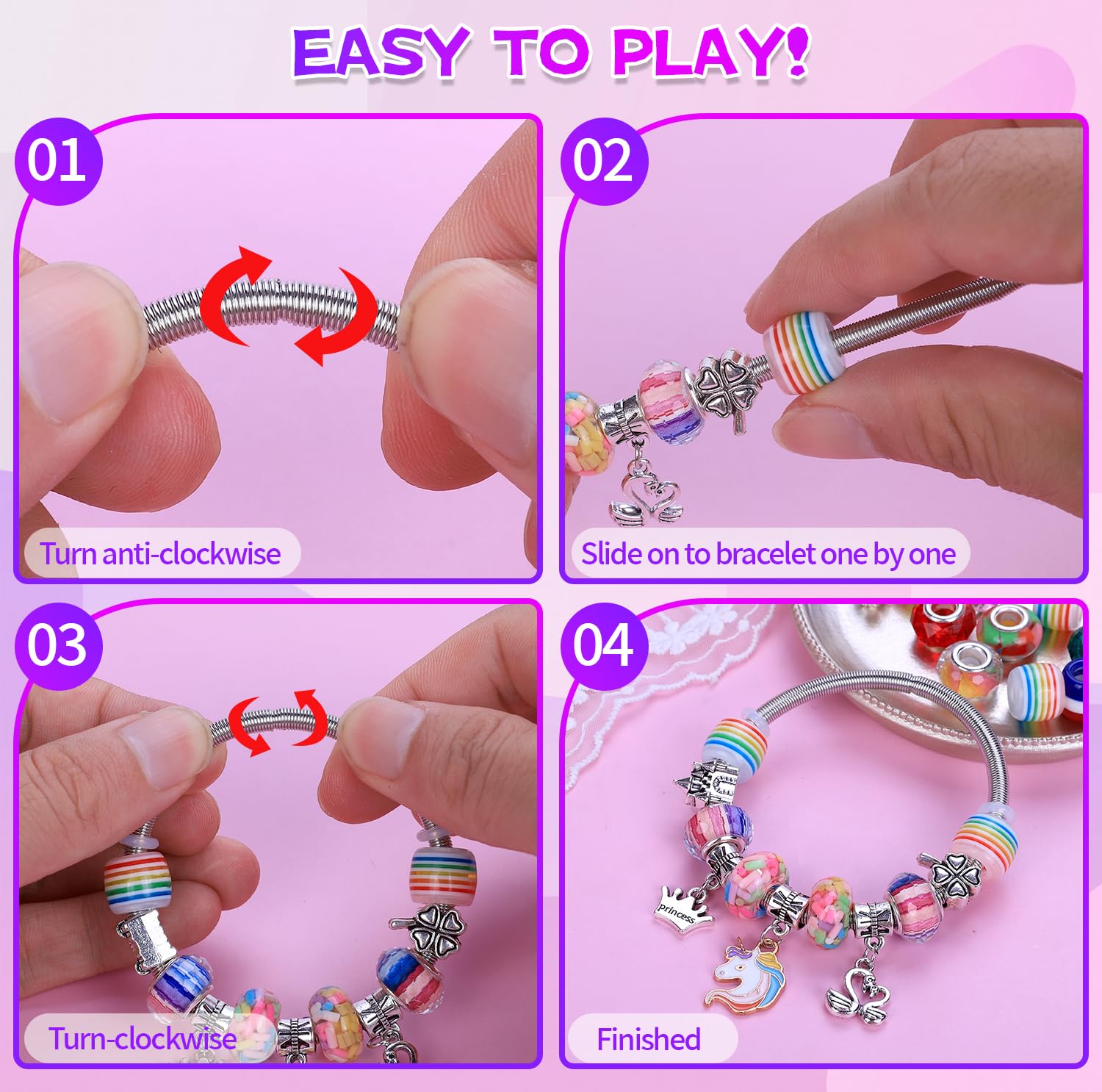 EASY TO PLAY!

01

Turn anti-clockwise

02

Slide on to bracelet one by one

03

Turn-clockwise

04

princess

Finished