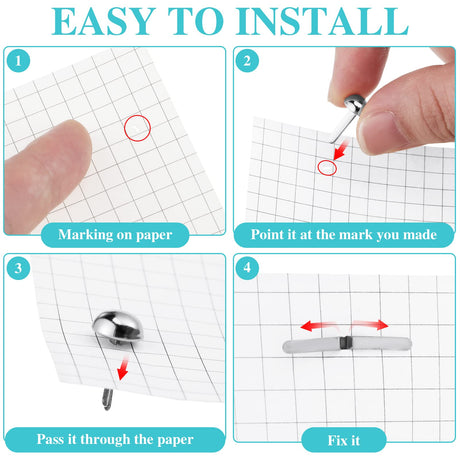 EASY TO INSTALL

1

Marking on paper

2

Point it at the mark you made

3

Pass it through the paper

4

Fix it