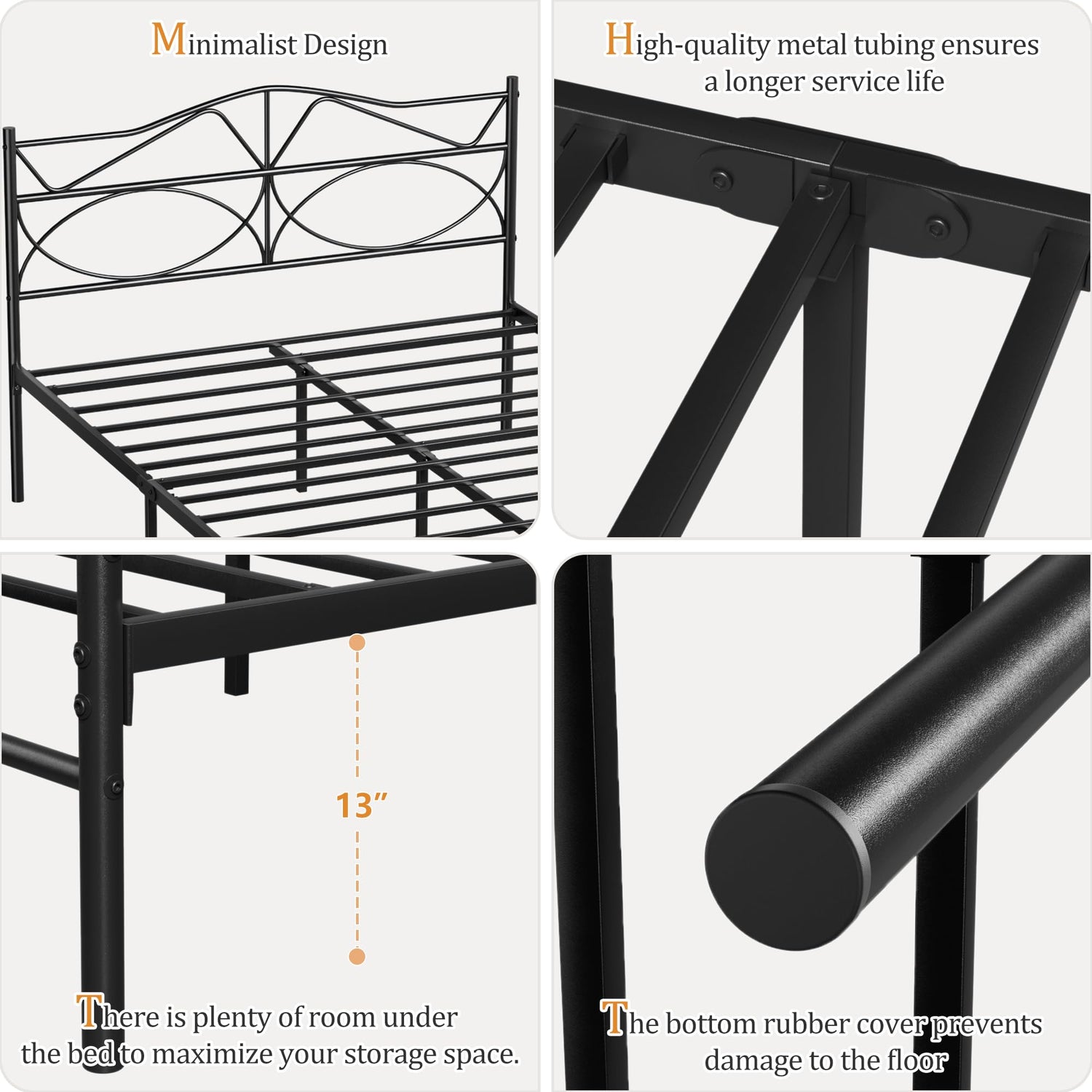 Minimalist Design

High-quality metal tubing ensures a longer service life

13"

There is plenty of room under the bed to maximize your storage space.

The bottom rubber cover prevents damage to the floor