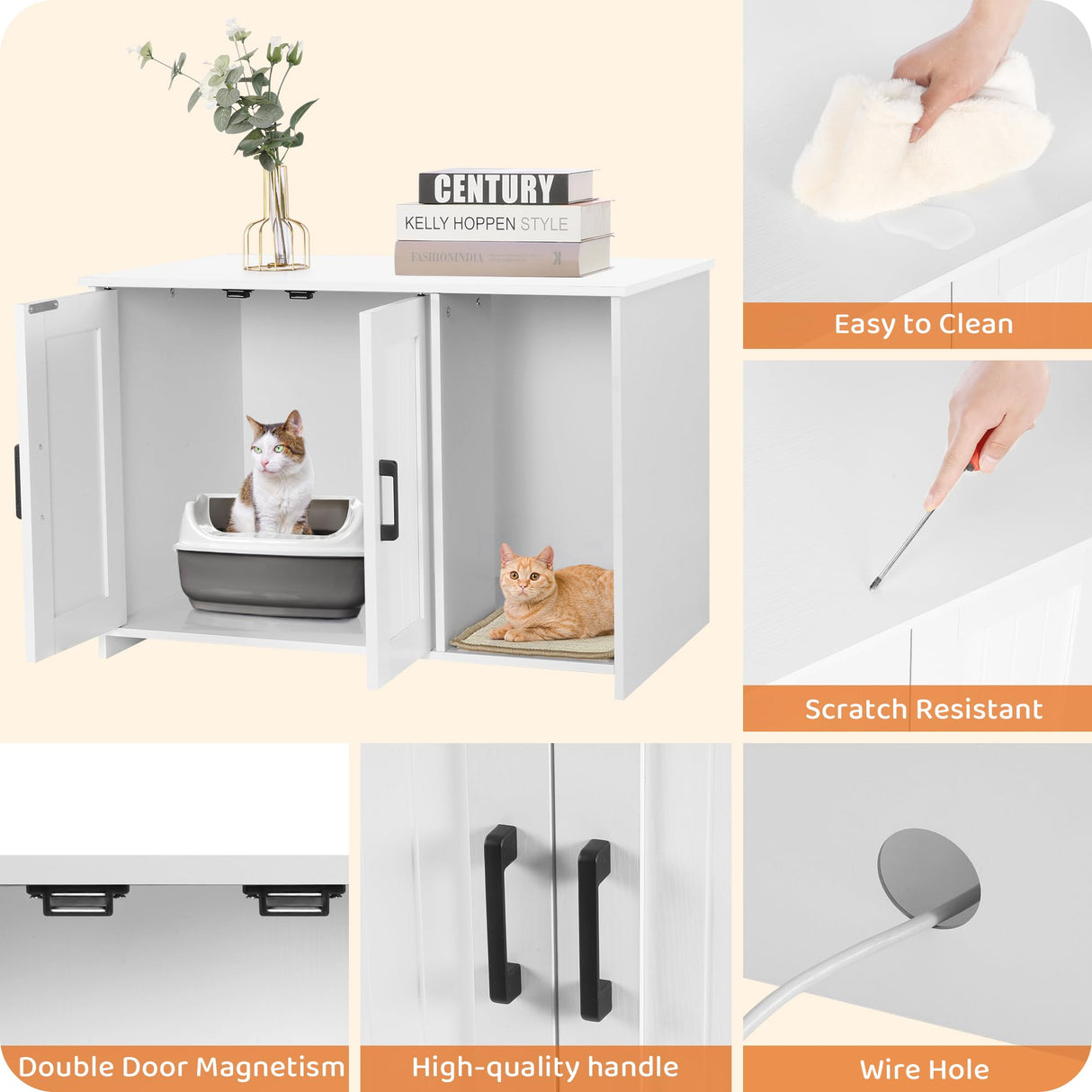 CENTURY
KELLY HOPPEN STYLE
FASHIONINDIA

Easy to Clean

Scratch Resistant

Double Door Magnetism

High-quality handle

Wire Hole