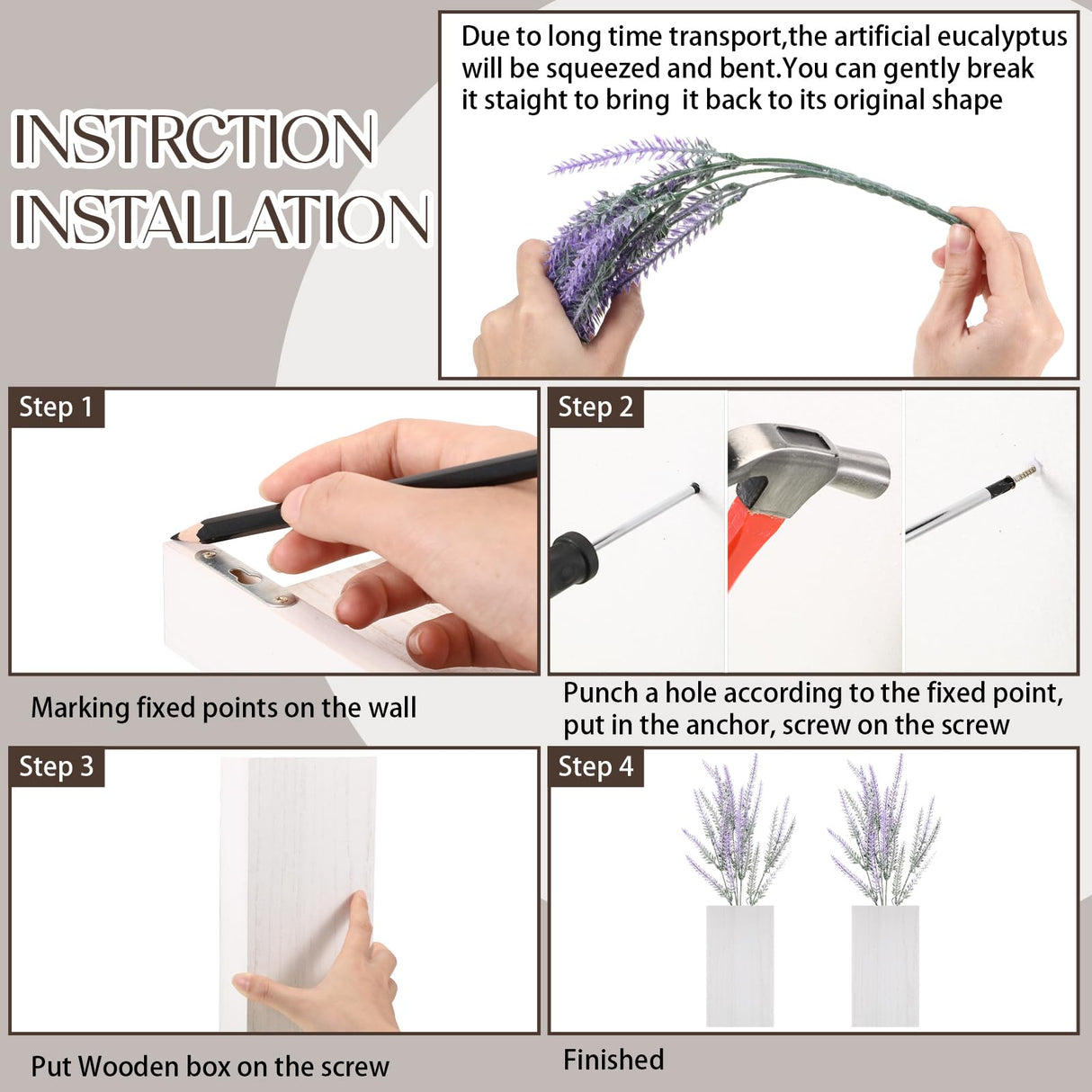 INSTRCTION INSTALLATION

Due to long time transport,the artificial eucalyptus will be squeezed and bent.You can gently break it staight to bring it back to its original shape

Step 1

Marking fixed points on the wall

Step 2

Punch a hole according to the fixed point, put in the anchor, screw on the screw

Step 3

Put Wooden box on the screw

Step 4

Finished