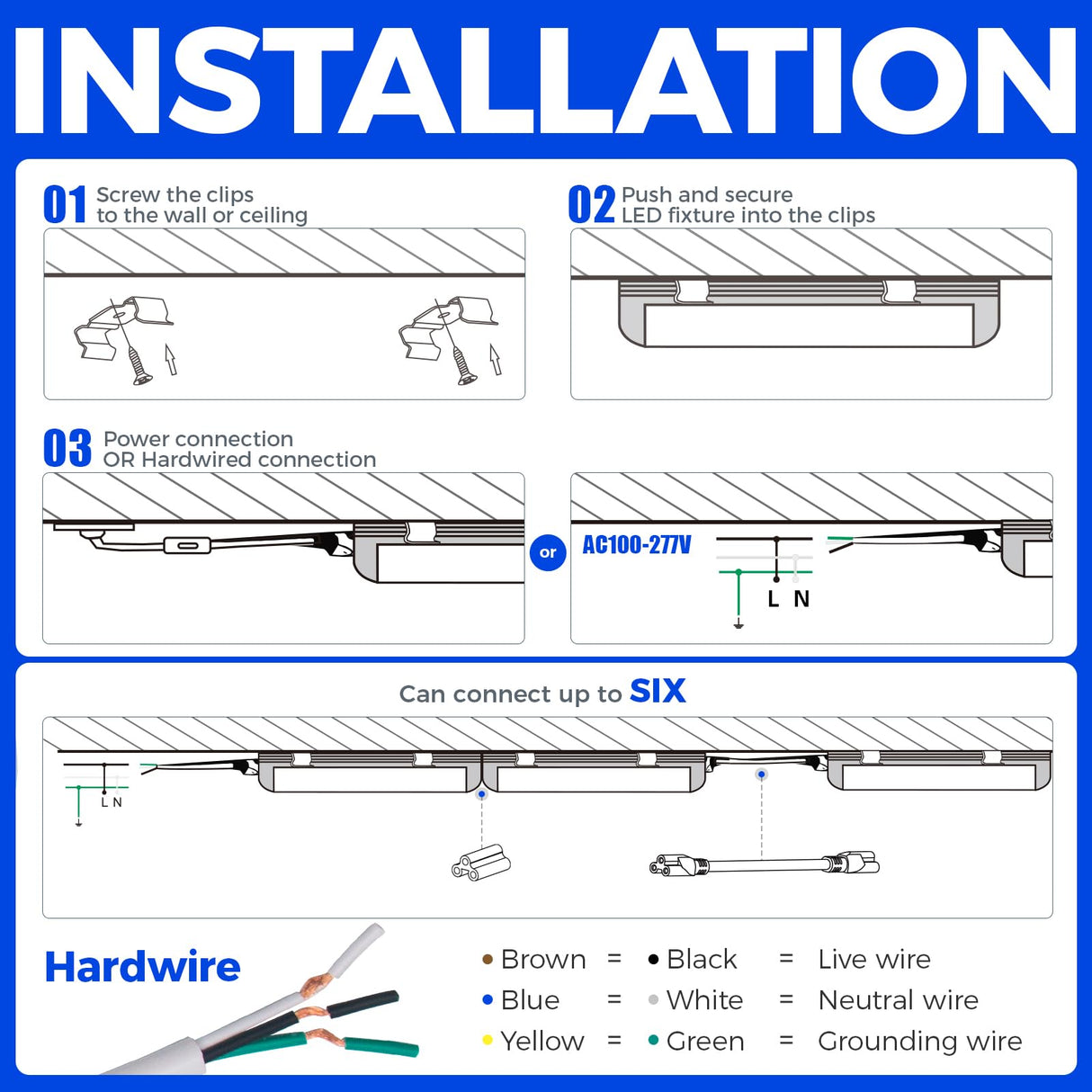 INSTALLATION

01 Screw the clips to the wall or ceiling

02 Push and secure LED fixture into the clips

03 Power connection OR Hardwired connection

or

AC100-277V

L N

Can connect up to SIX

L N

Hardwire

| | | | | |
|---|---|---|---|---|
| Brown | = | Black | = | Live wire |
| Blue | = | White | = | Neutral wire |
| Yellow | = | Green | = | Grounding wire |