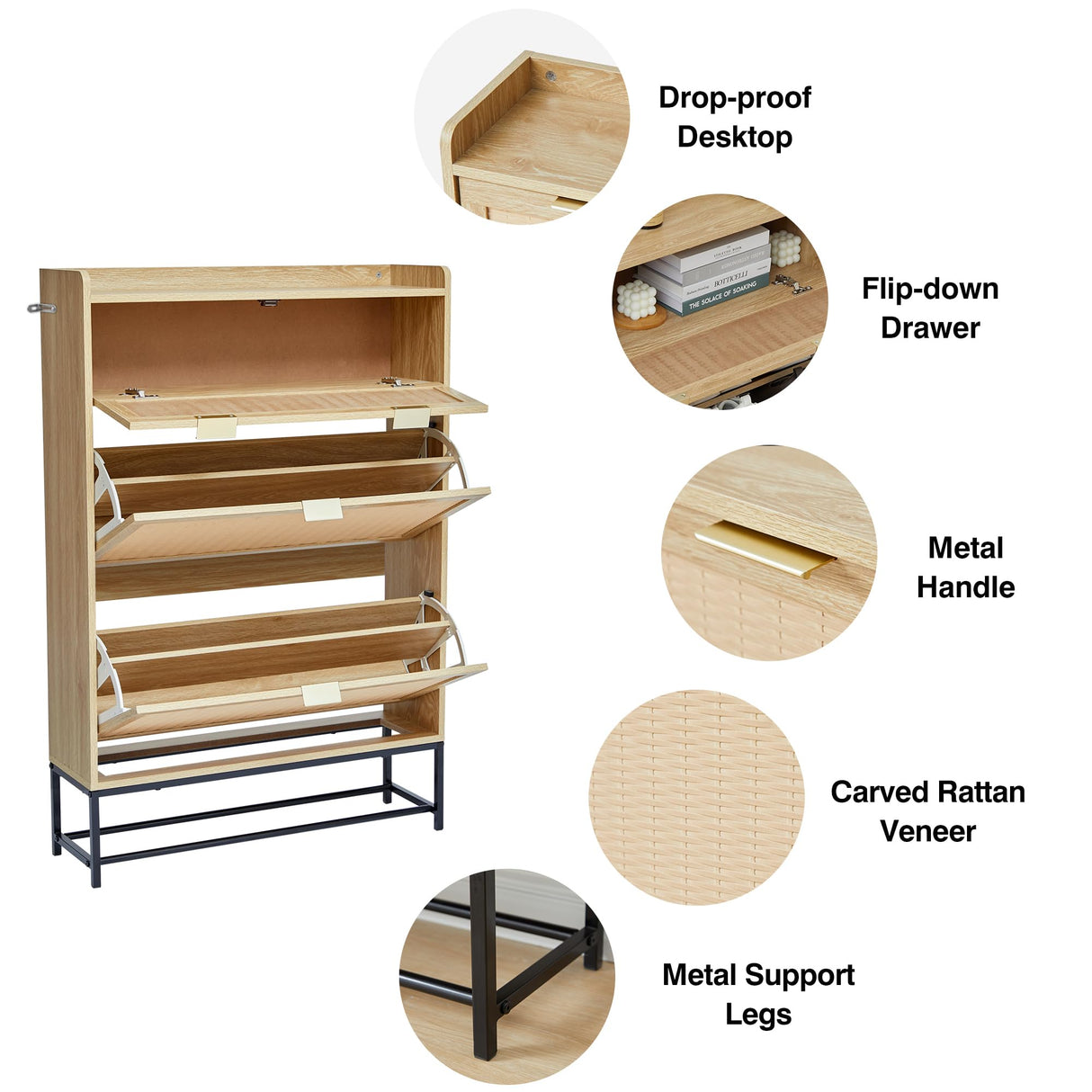 Drop-proof Desktop

BOTTICELLI
THE SOLACE OF SOAKING

Flip-down Drawer

Metal Handle

Carved Rattan Veneer

Metal Support Legs