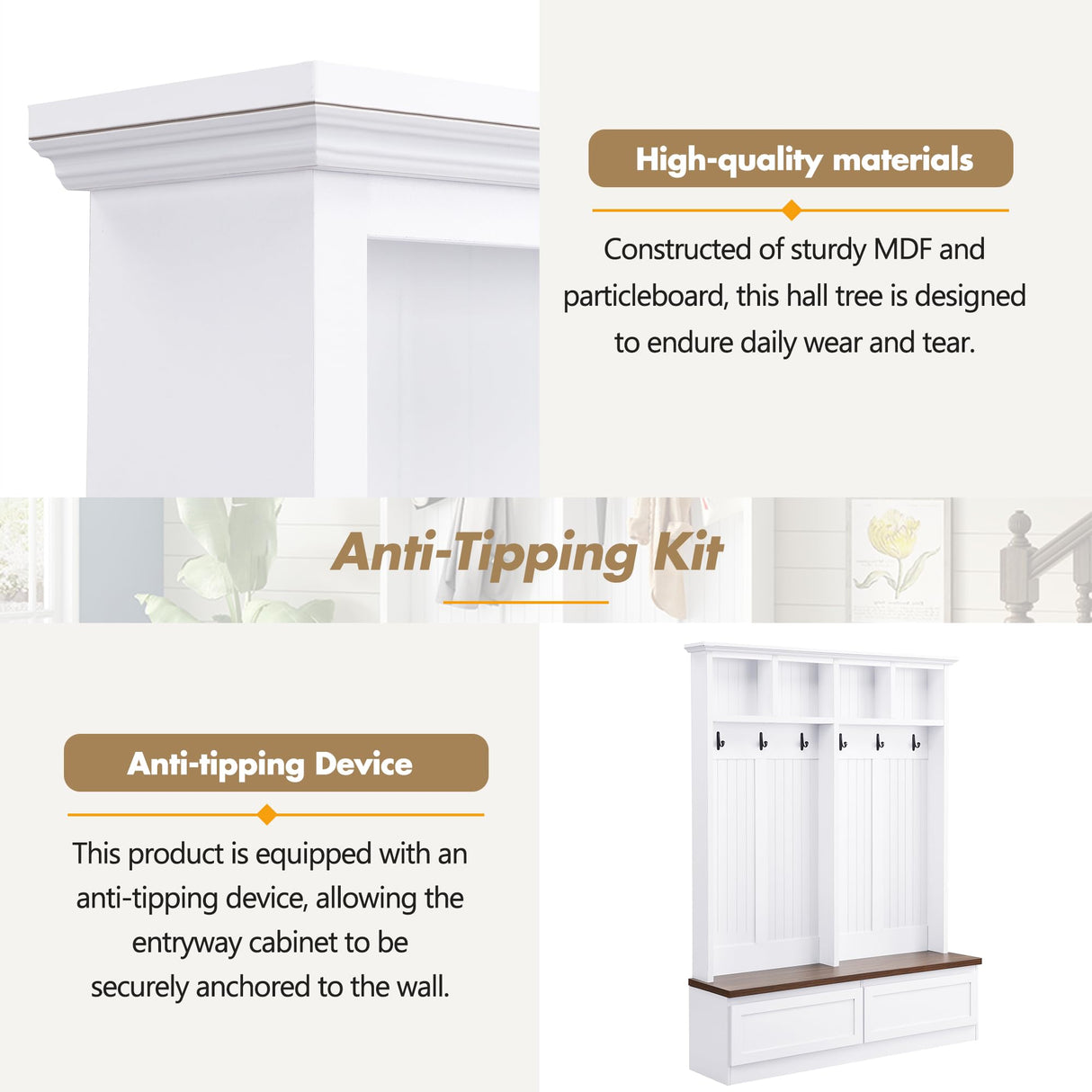 High-quality materials

Constructed of sturdy MDF and particleboard, this hall tree is designed to endure daily wear and tear.

Anti-Tipping Kit

Anti-tipping Device

This product is equipped with an anti-tipping device, allowing the entryway cabinet to be securely anchored to the wall.