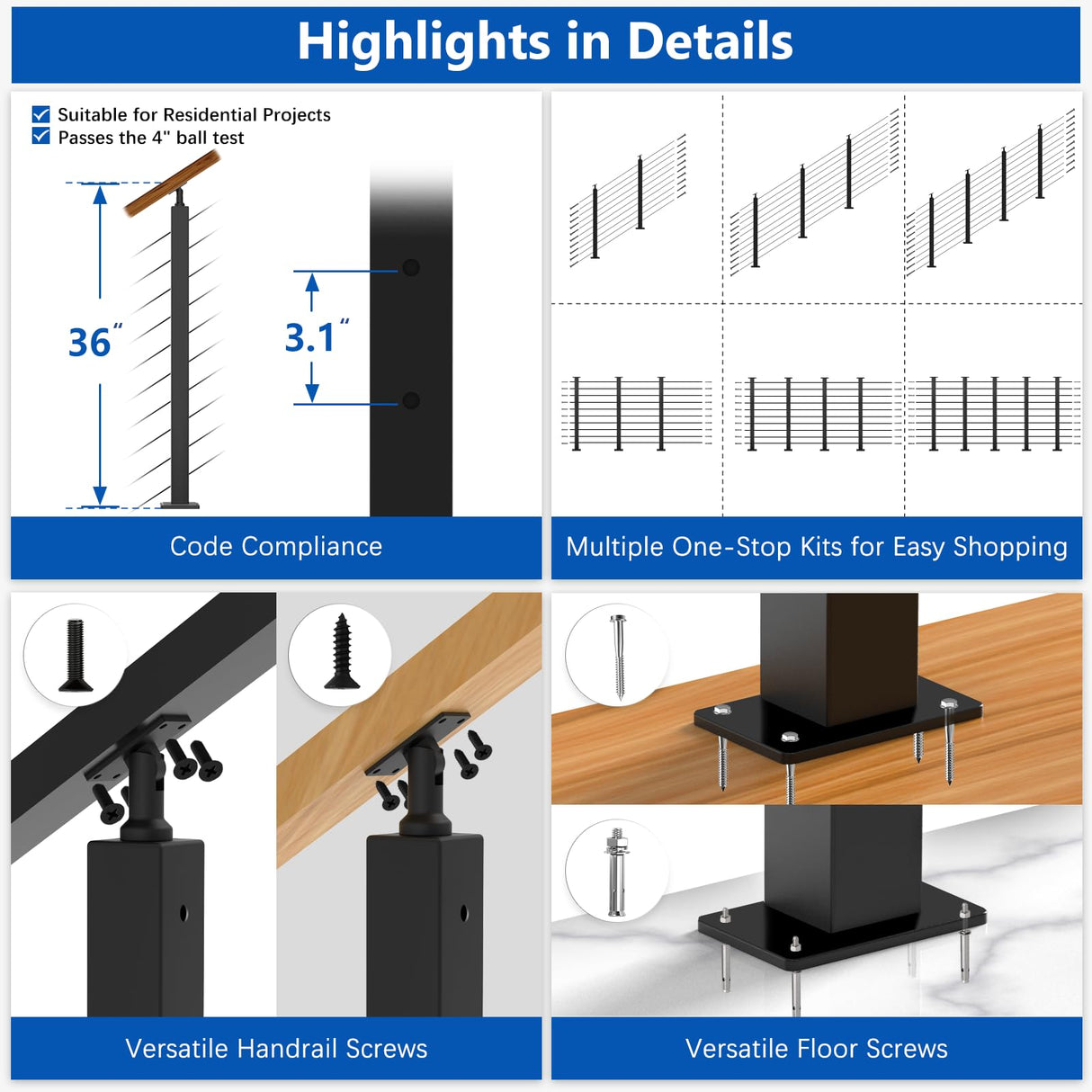 Highlights in Details

Suitable for Residential Projects
Passes the 4" ball test

36"

3.1"

Code Compliance

Multiple One-Stop Kits for Easy Shopping

Versatile Handrail Screws

Versatile Floor Screws