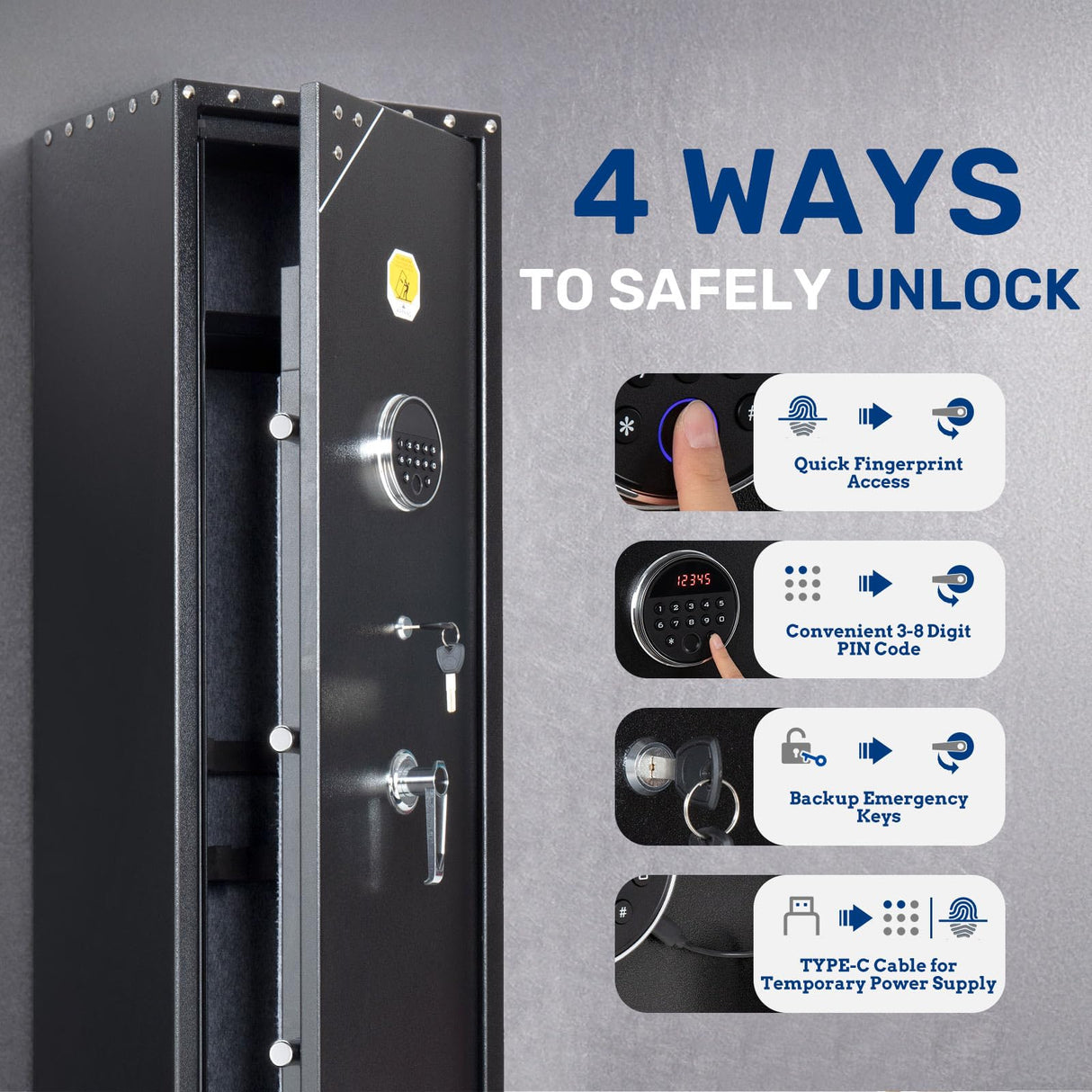 4 WAYS
TO SAFELY UNLOCK

Quick Fingerprint Access

12345

Convenient 3-8 Digit PIN Code

Backup Emergency Keys

TYPE-C Cable for Temporary Power Supply