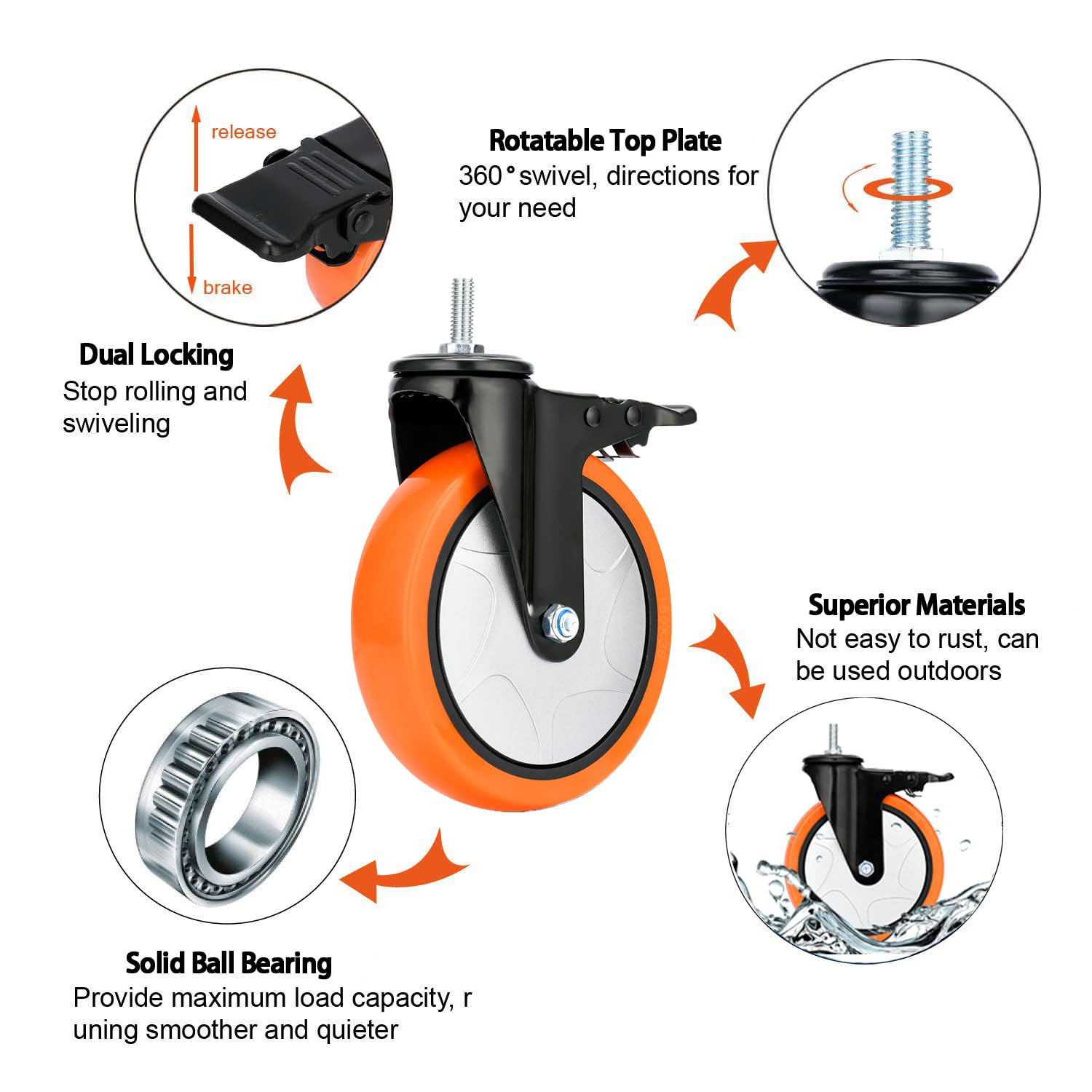 release

brake

Rotatable Top Plate
360° swivel, directions for your need

Dual Locking
Stop rolling and swiveling

Superior Materials
Not easy to rust, can be used outdoors

Solid Ball Bearing
Provide maximum load capacity, r uning smoother and quieter