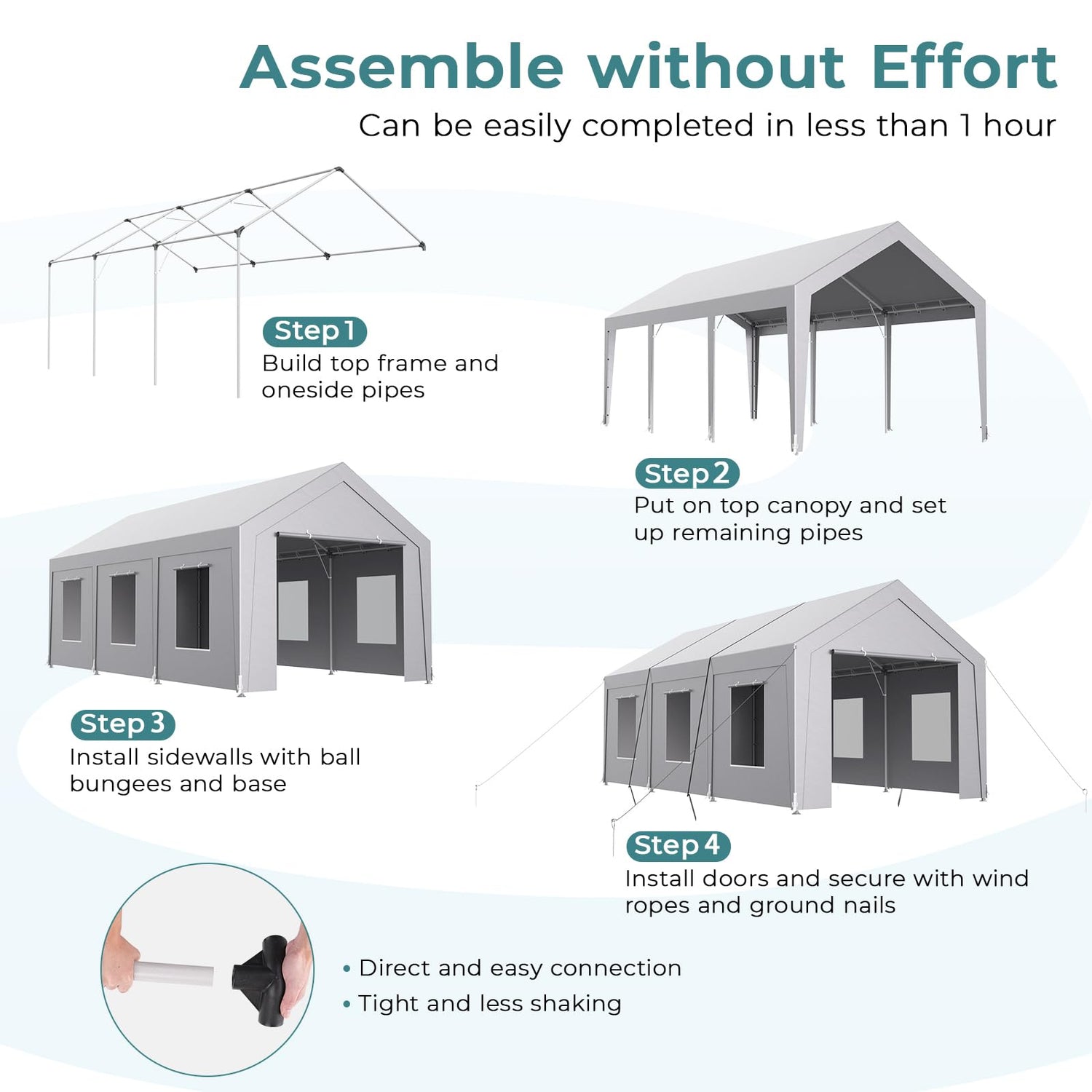 Assemble without Effort

Can be easily completed in less than 1 hour

Step 1
Build top frame and oneside pipes

Step 2
Put on top canopy and set up remaining pipes

Step 3
Install sidewalls with ball bungees and base

Step 4
Install doors and secure with wind ropes and ground nails

• Direct and easy connection
• Tight and less shaking