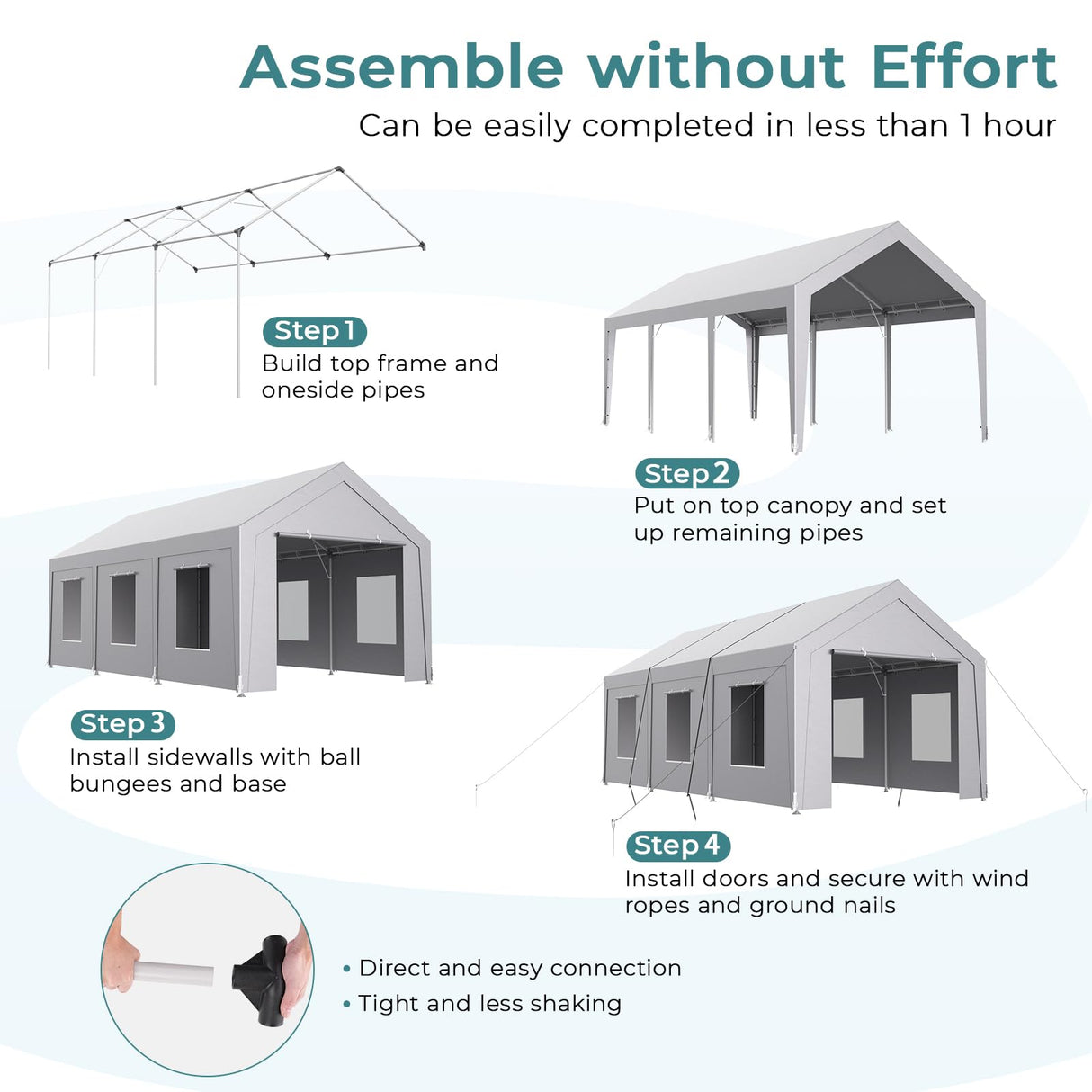 Assemble without Effort

Can be easily completed in less than 1 hour

Step 1
Build top frame and oneside pipes

Step 2
Put on top canopy and set up remaining pipes

Step 3
Install sidewalls with ball bungees and base

Step 4
Install doors and secure with wind ropes and ground nails

• Direct and easy connection
• Tight and less shaking