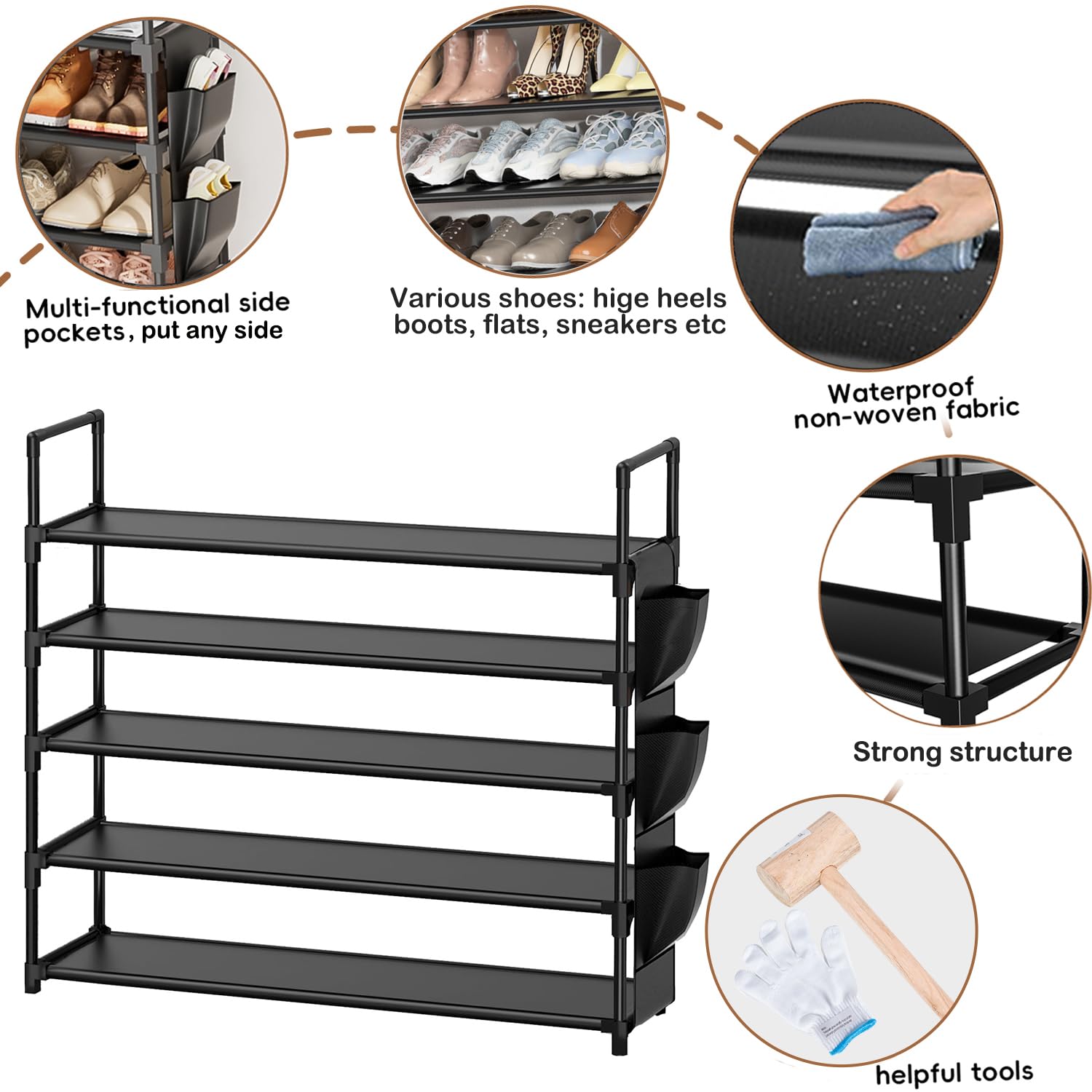 Multi-functional side pockets, put any side

Various shoes: hige heels boots, flats, sneakers etc

Waterproof non-woven fabric

Strong structure

helpful tools