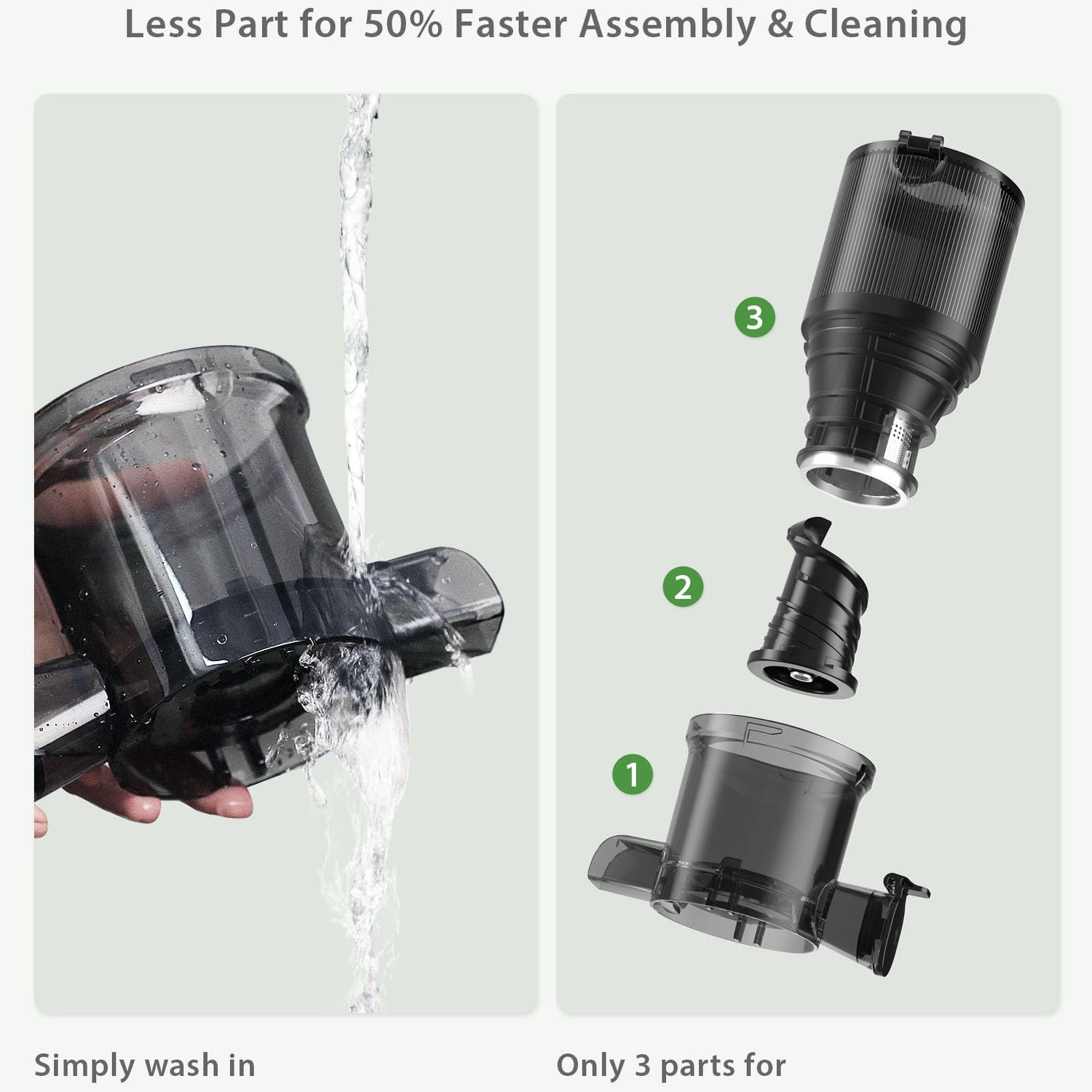 Less Part for 50% Faster Assembly & Cleaning

3

2

1

Simply wash in

Only 3 parts for