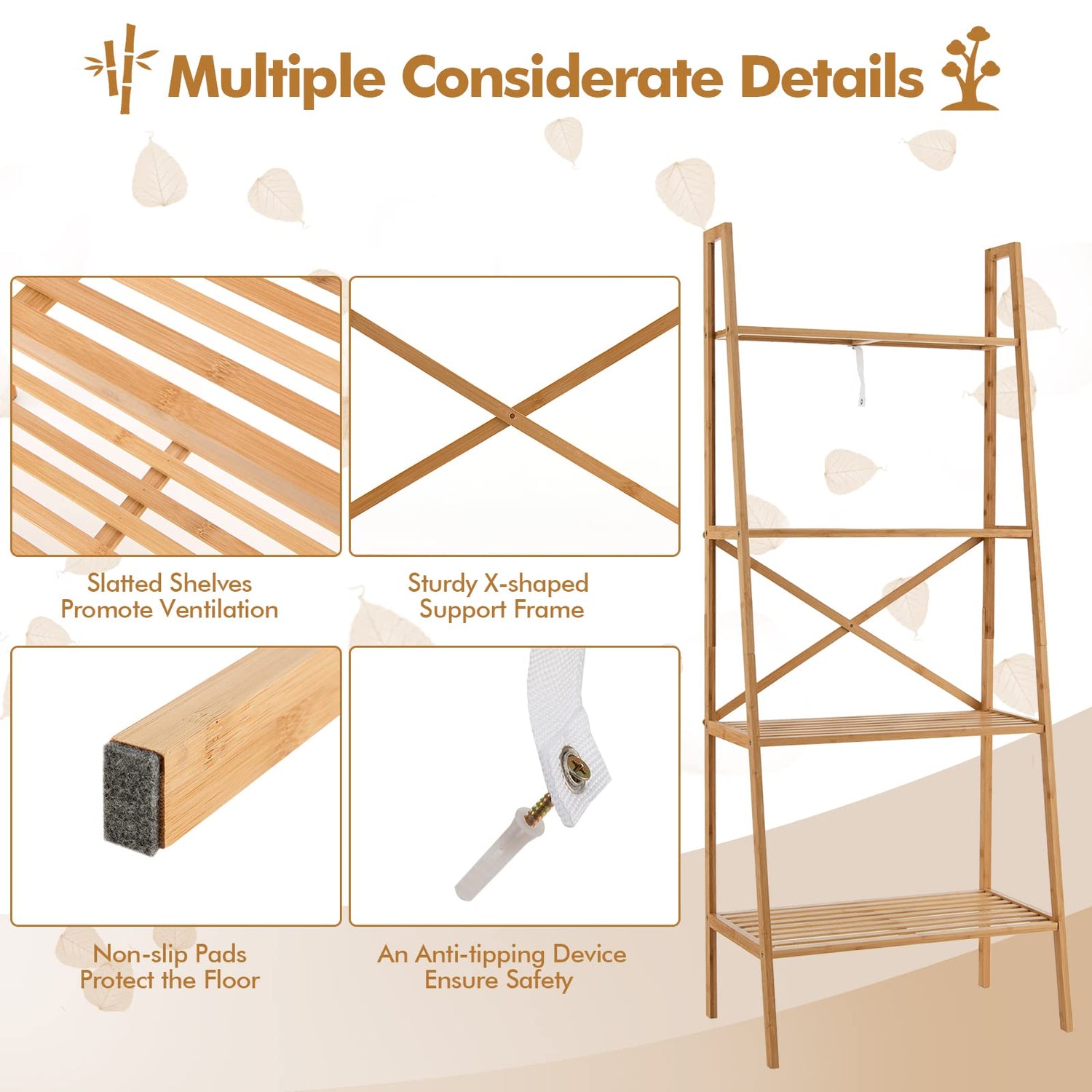 Multiple Considerate Details

Slatted Shelves
Promote Ventilation

Sturdy X-shaped
Support Frame

Non-slip Pads
Protect the Floor

An Anti-tipping Device
Ensure Safety