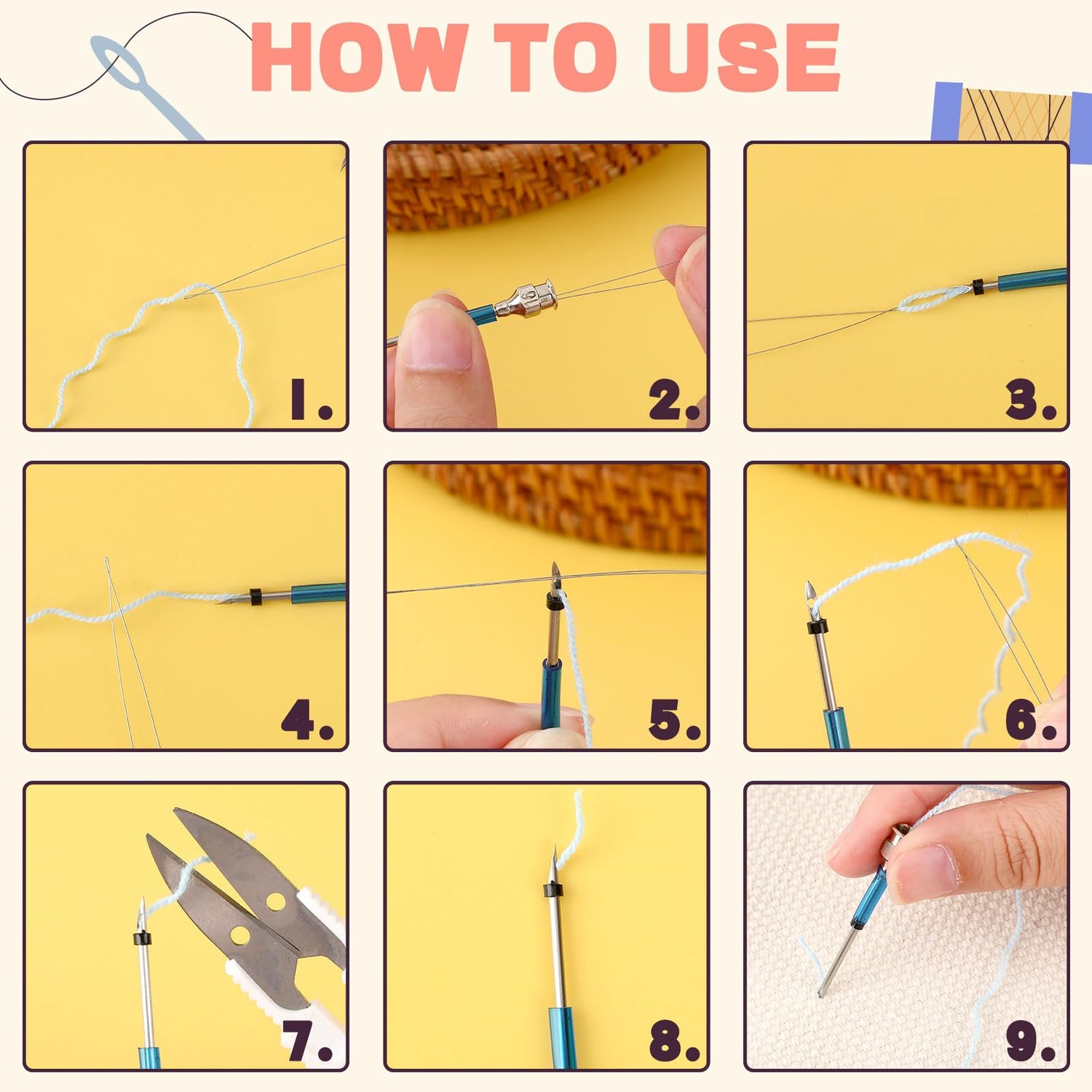 HOW TO USE

1.

2.

3.

4.

5.

6.

7.

8.

9.