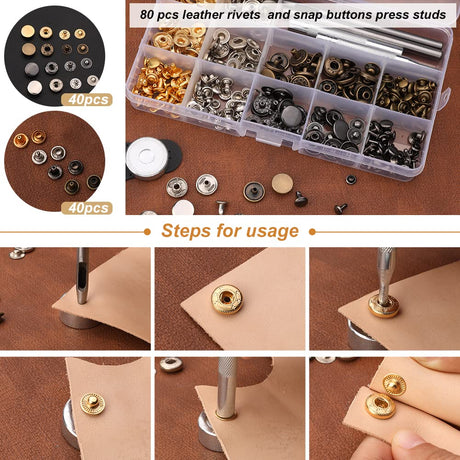 80 pcs leather rivets and snap buttons press studs

40pcs

40pcs

Steps for usage