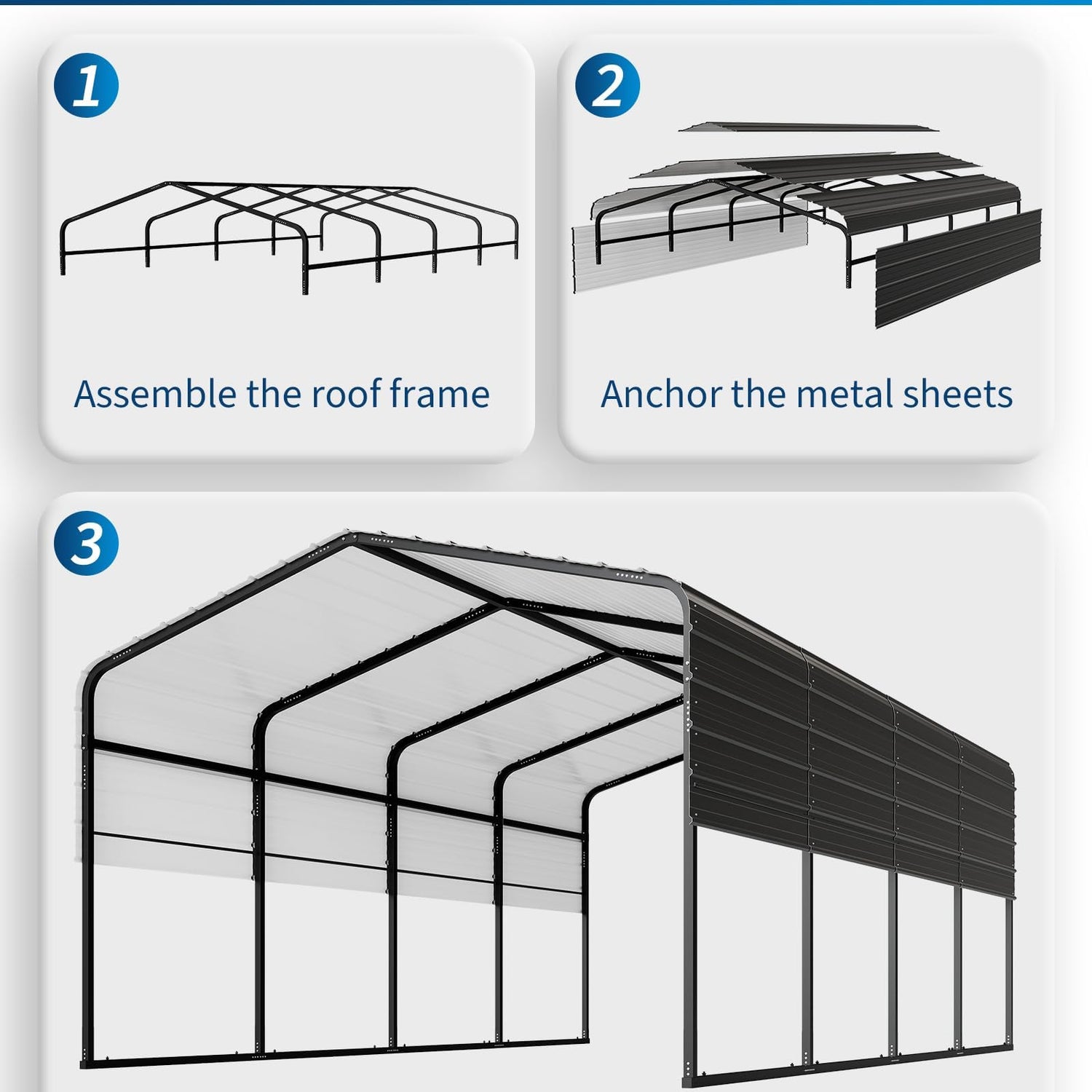 1

Assemble the roof frame

2

Anchor the metal sheets

3