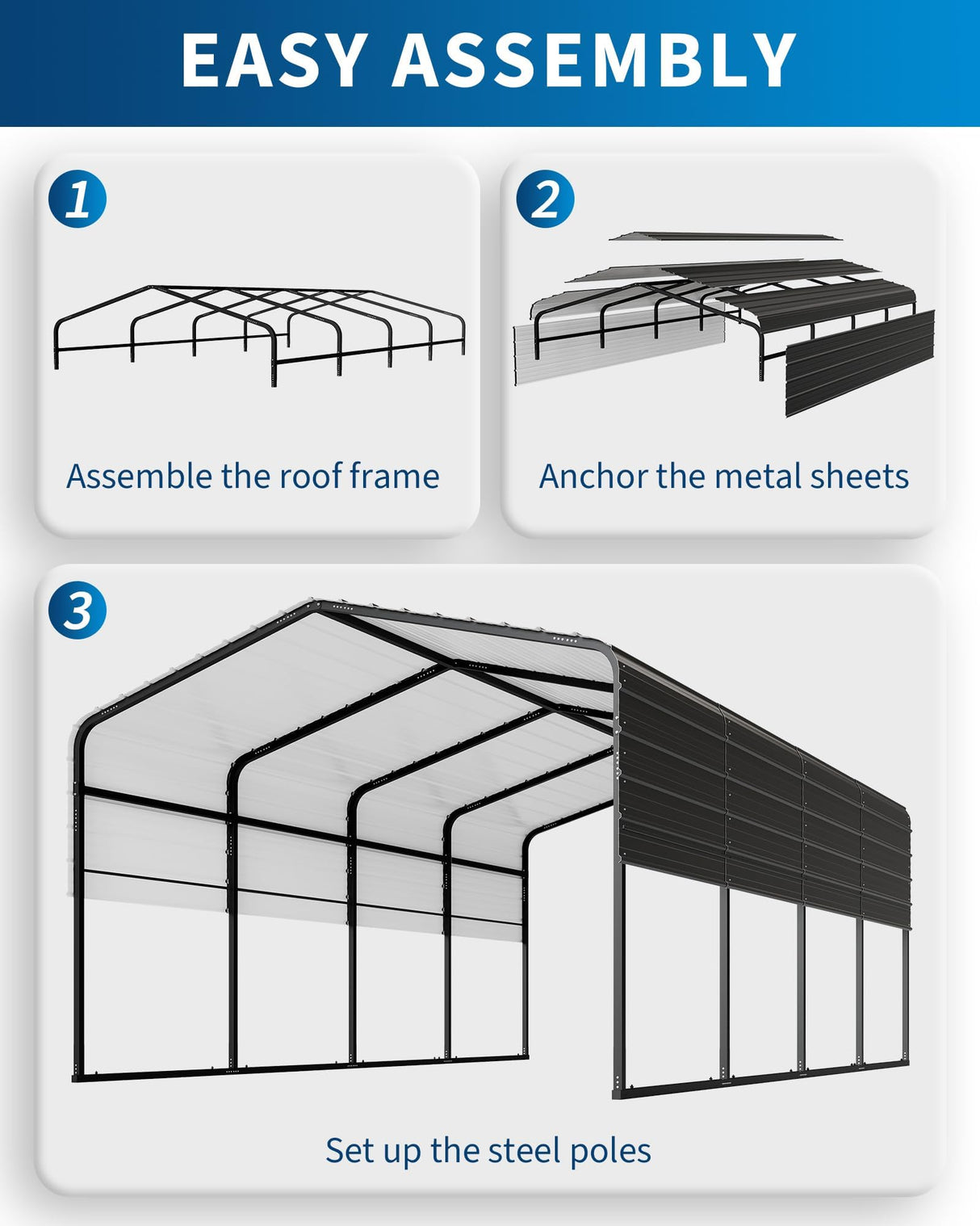 EASY ASSEMBLY

1

Assemble the roof frame

2

Anchor the metal sheets

3

Set up the steel poles