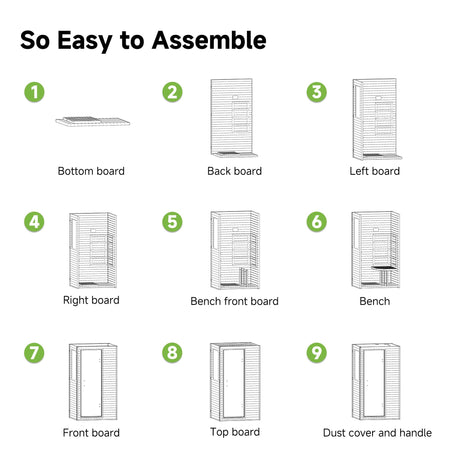 So Easy to Assemble

1
Bottom board

2
Back board

3
Left board

4
Right board

5
Bench front board

6
Bench

7
Front board

8
Top board

9
Dust cover and handle