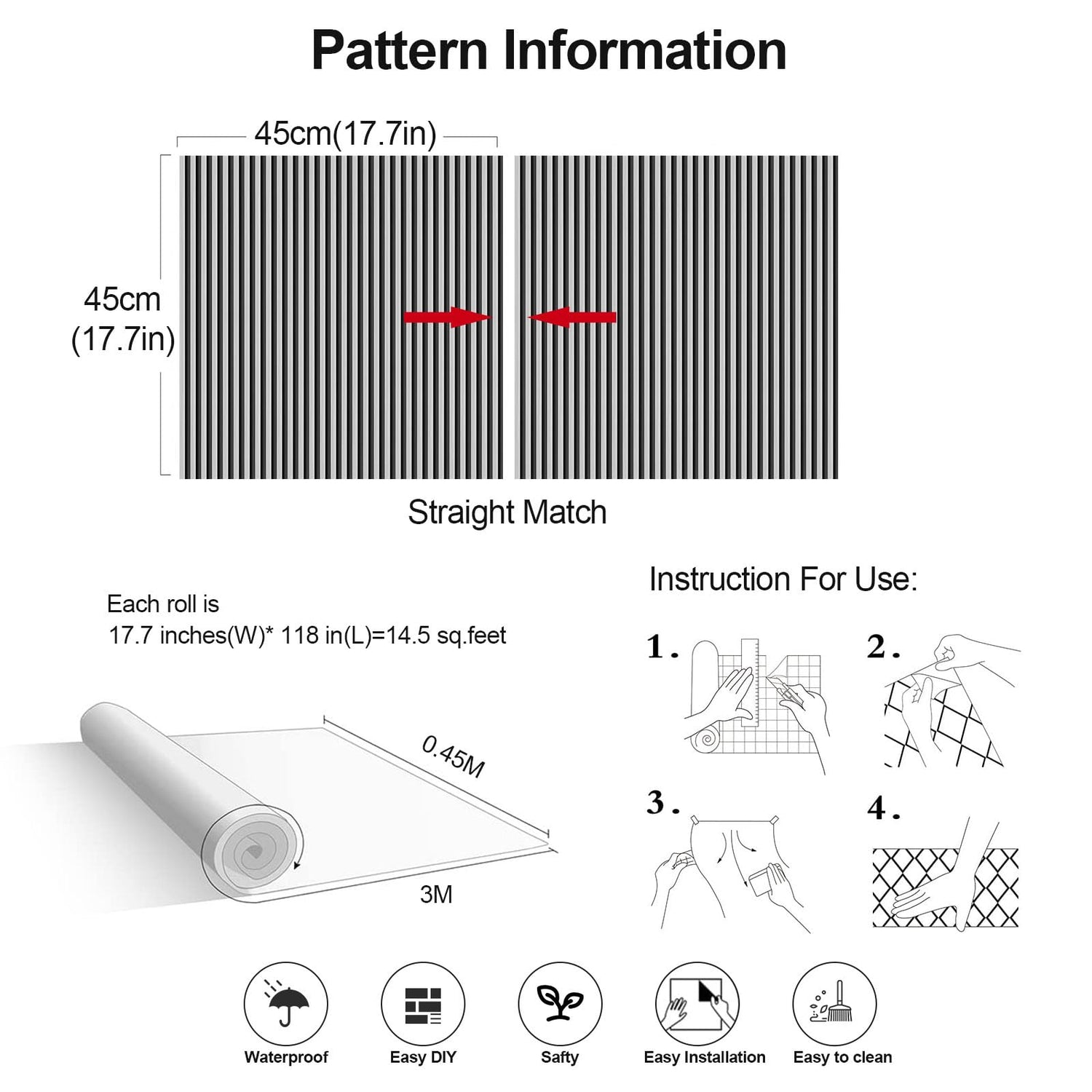 Pattern Information

45cm(17.7in)

45cm
(17.7in)

Straight Match

Each roll is
17.7 inches(W)* 118 in(L)=14.5 sq.feet

0.45M

3M

Instruction For Use:

1.

2.

3.

4.

Waterproof

Easy DIY

Safty

Easy Installation

Easy to clean