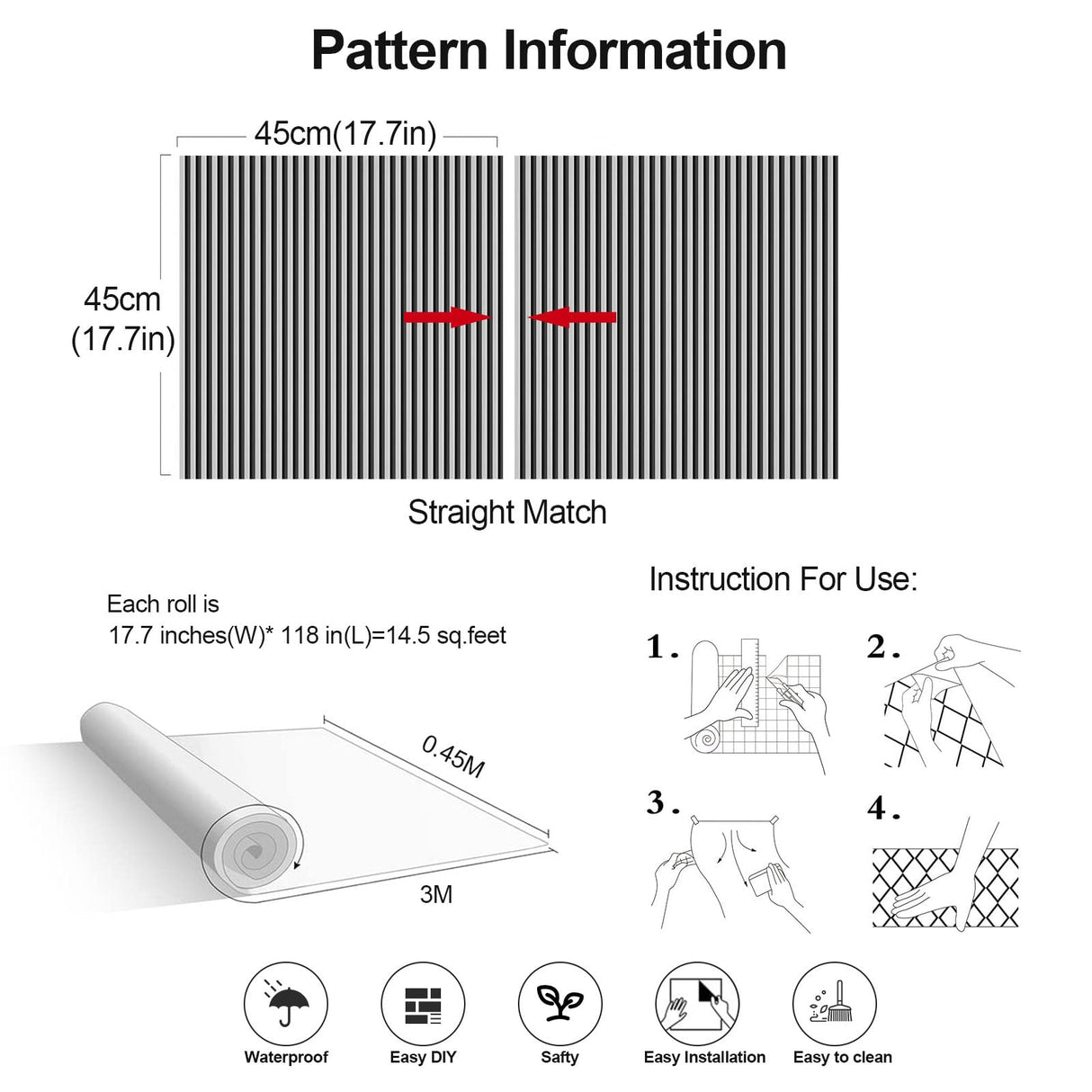 Pattern Information

45cm(17.7in)

45cm
(17.7in)

Straight Match

Each roll is
17.7 inches(W)* 118 in(L)=14.5 sq.feet

0.45M

3M

Instruction For Use:

1.

2.

3.

4.

Waterproof

Easy DIY

Safty

Easy Installation

Easy to clean