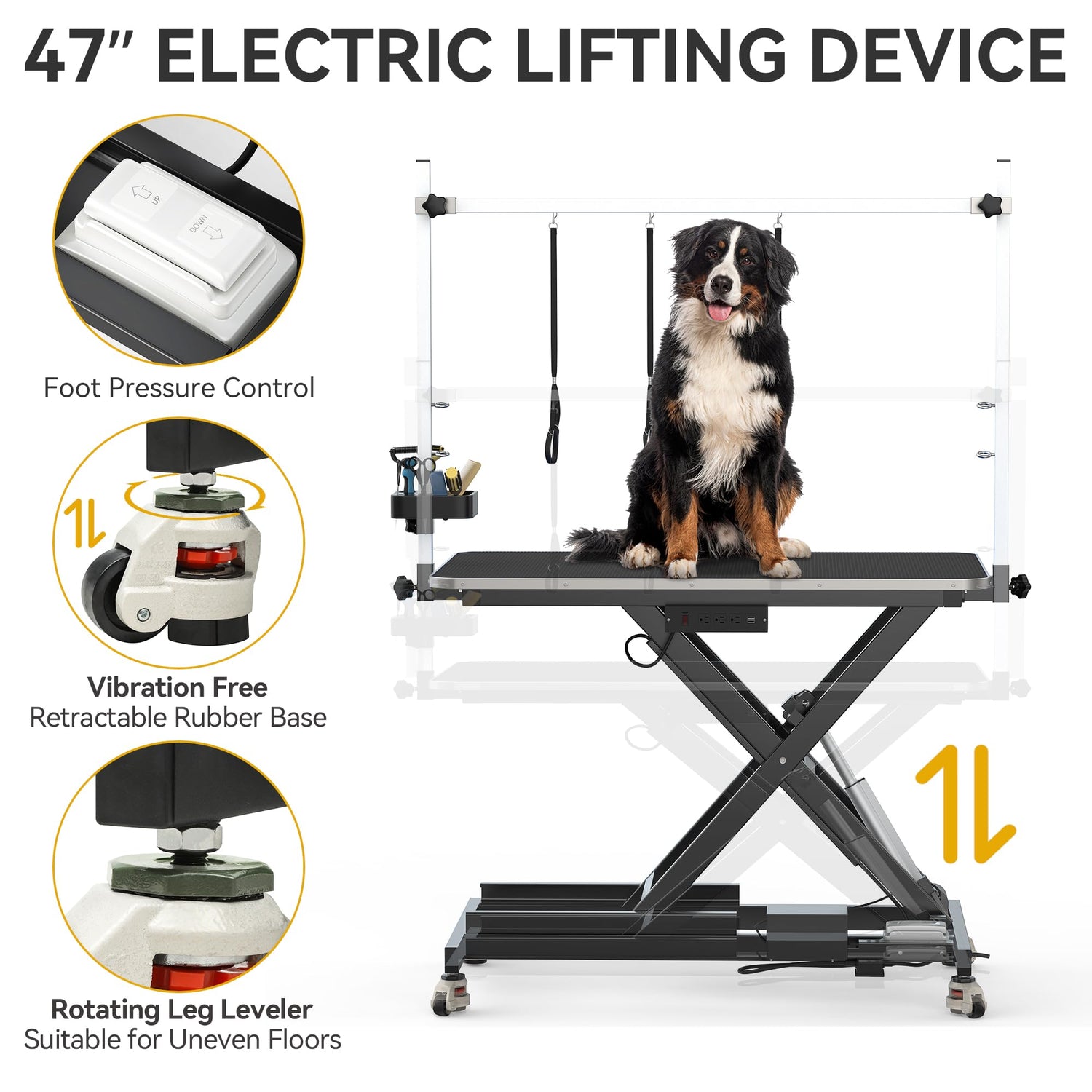 47" ELECTRIC LIFTING DEVICE

UP

DOWN

Foot Pressure Control

Vibration Free
Retractable Rubber Base

Rotating Leg Leveler
Suitable for Uneven Floors