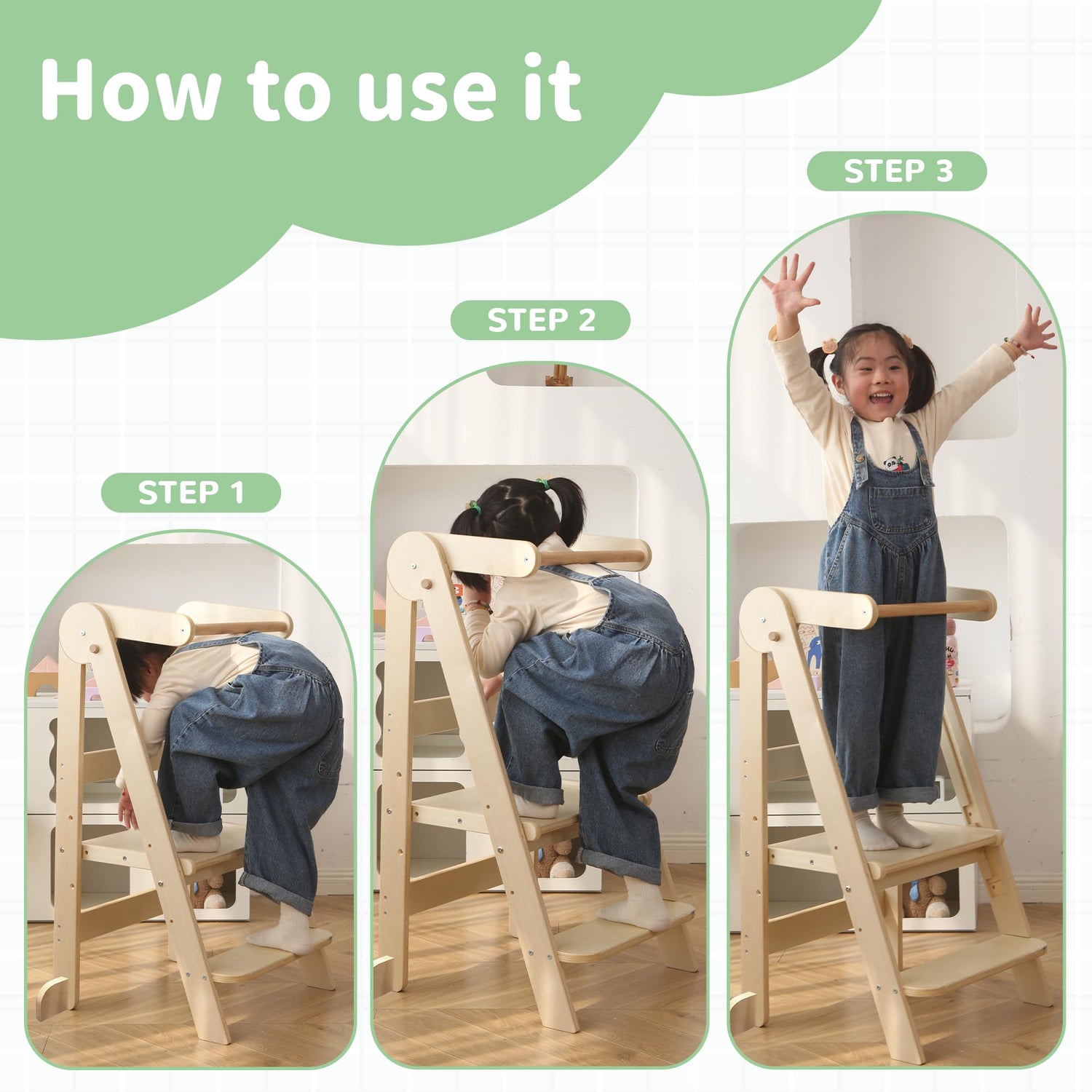 How to use it

STEP 1

STEP 2

STEP 3