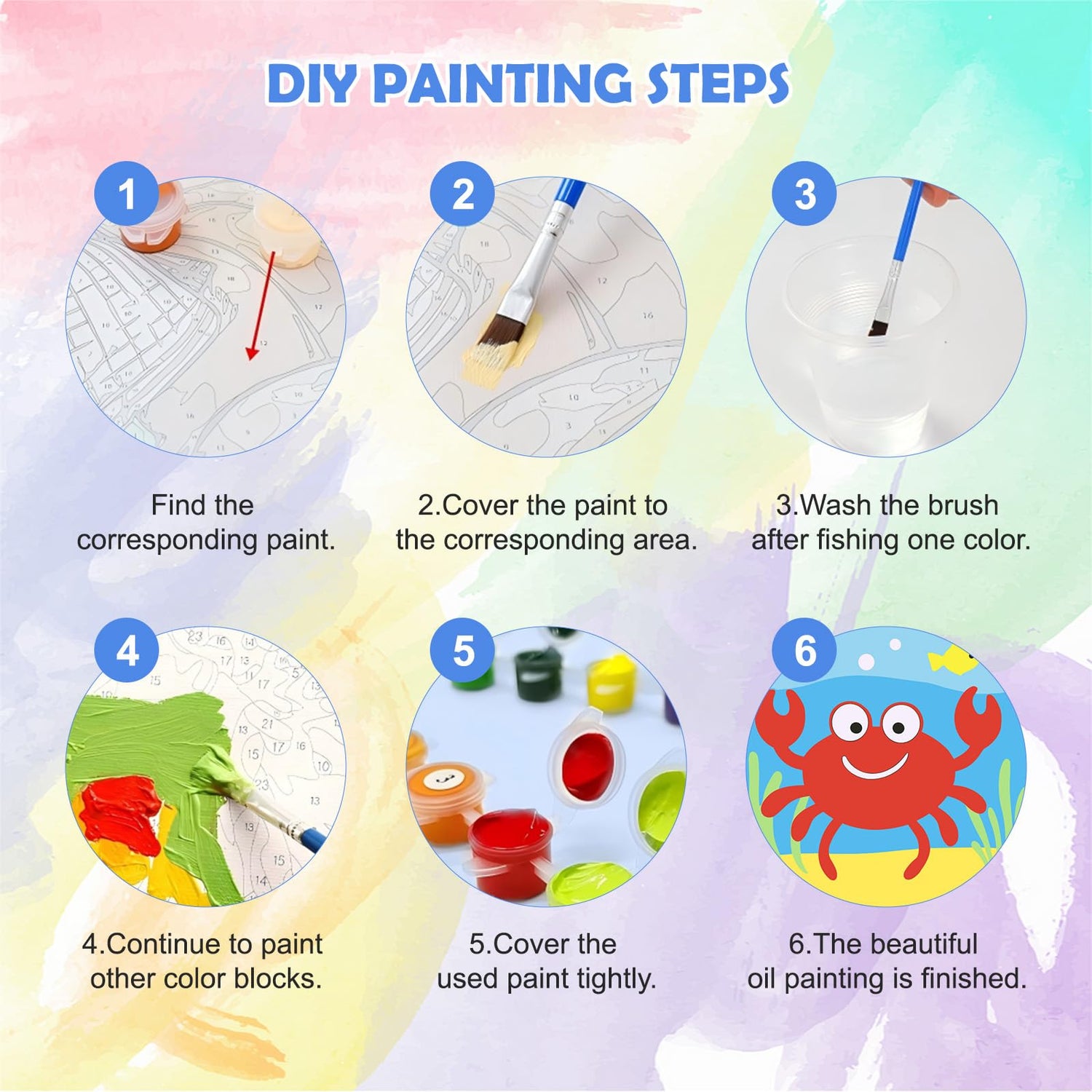 DIY PAINTING STEPS

1

Find the corresponding paint.

2

2.Cover the paint to the corresponding area.

3

3.Wash the brush after fishing one color.

4

4.Continue to paint other color blocks.

5

5.Cover the used paint tightly.

6

6.The beautiful oil painting is finished.