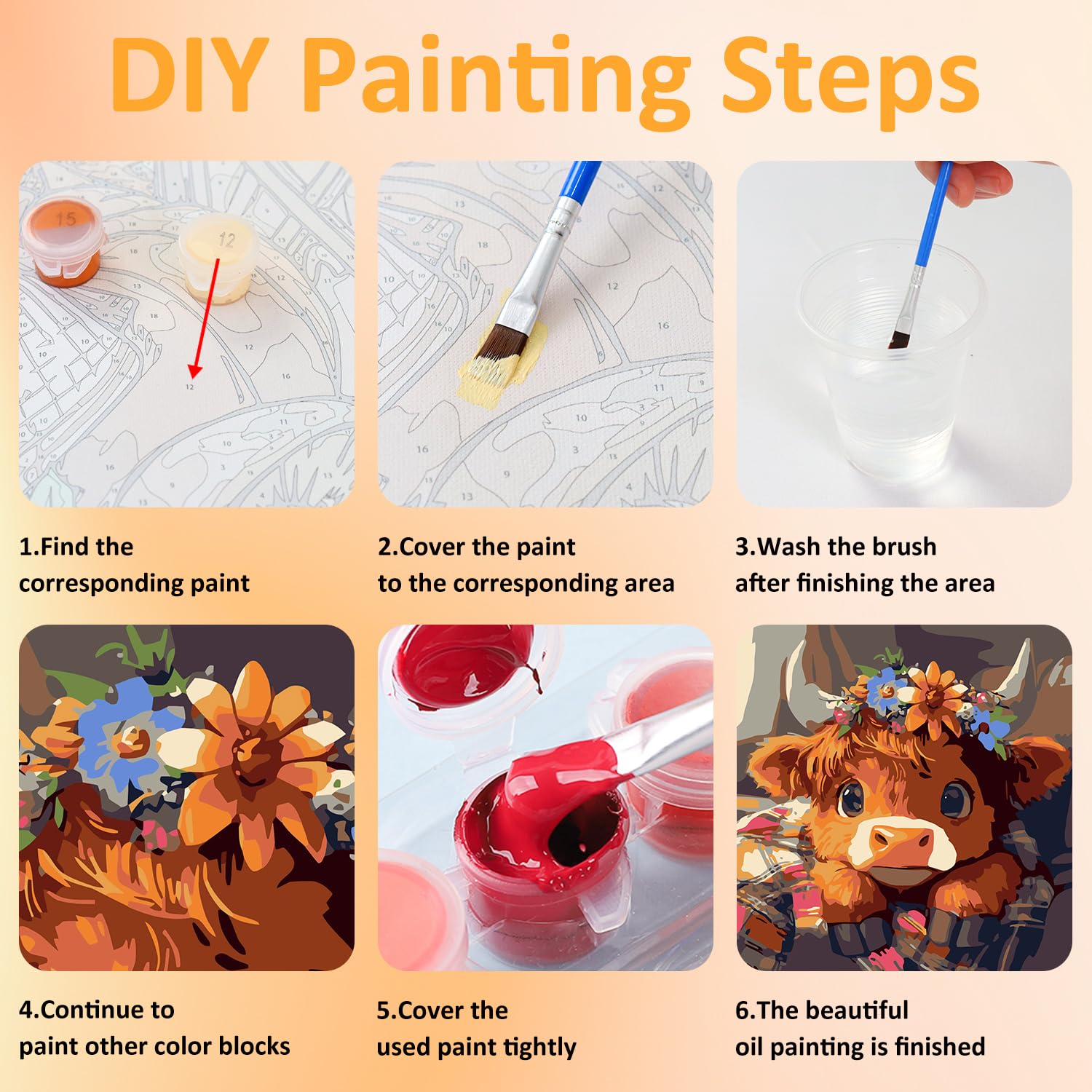 DIY Painting Steps

15
12
12

1.Find the corresponding paint

2.Cover the paint to the corresponding area

3.Wash the brush after finishing the area

4.Continue to paint other color blocks

5.Cover the used paint tightly

6.The beautiful oil painting is finished