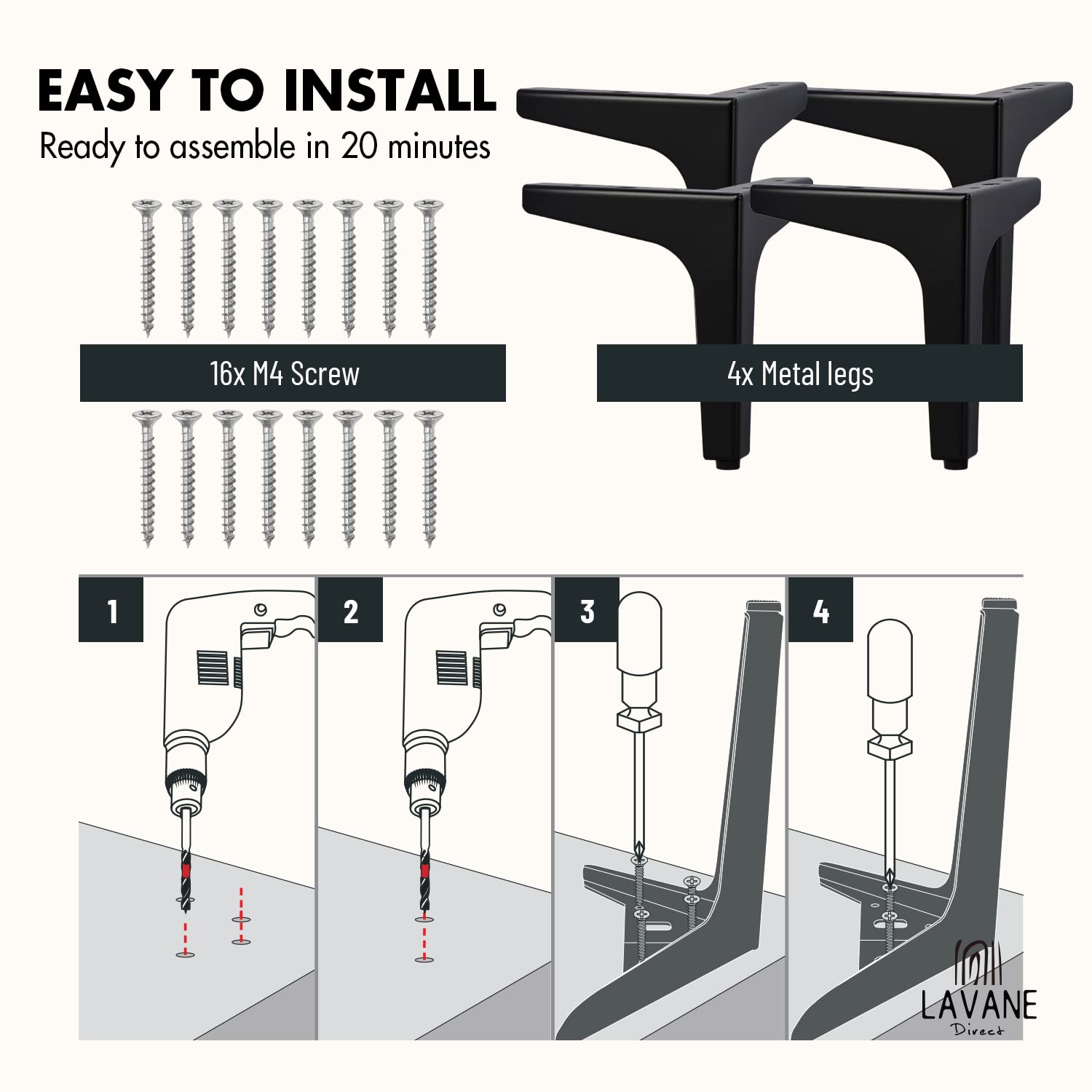 EASY TO INSTALL
Ready to assemble in 20 minutes

16x M4 Screw

4x Metal legs

1

2

3

4

LAVANE
Direct