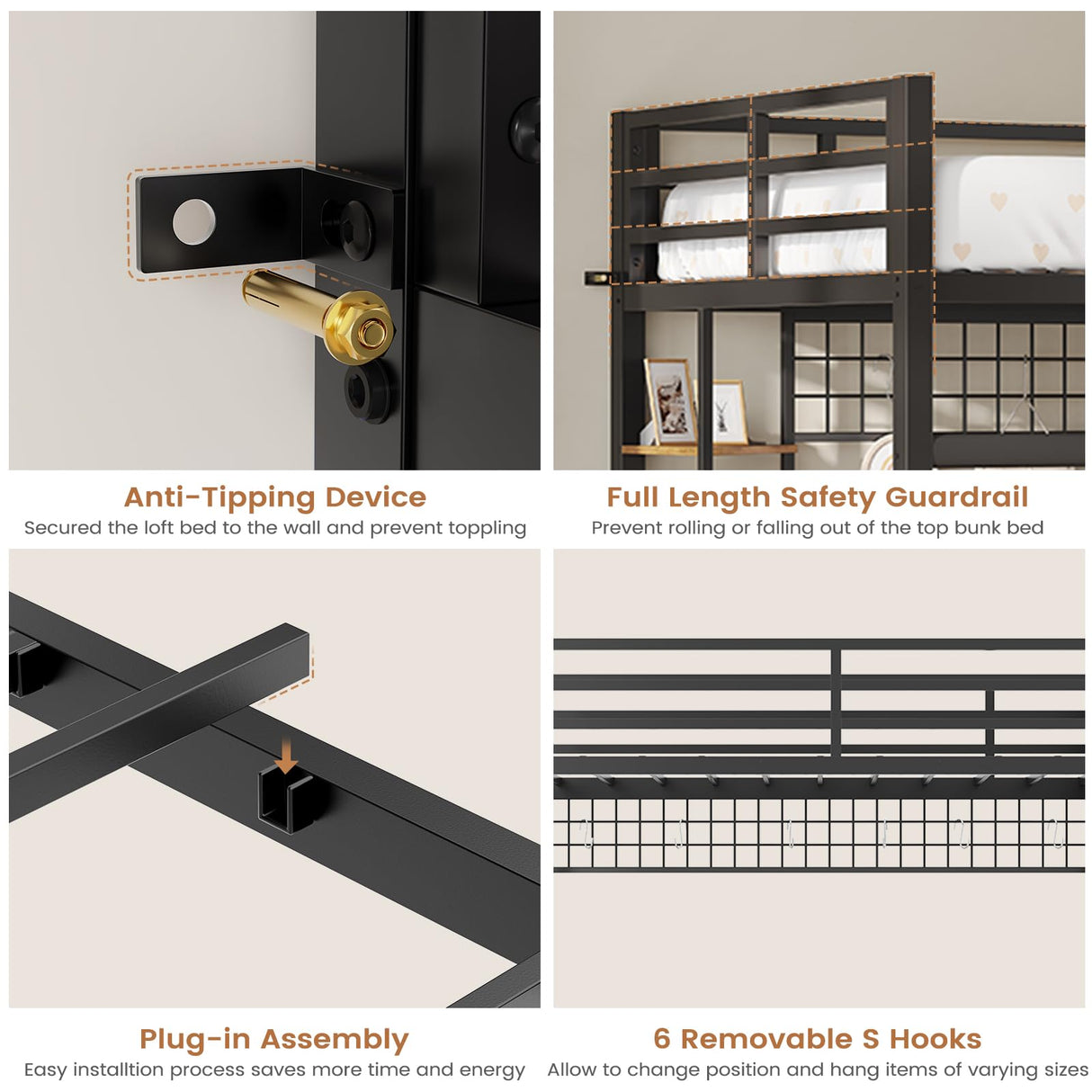 Anti-Tipping Device
Secured the loft bed to the wall and prevent toppling

Full Length Safety Guardrail
Prevent rolling or falling out of the top bunk bed

Plug-in Assembly
Easy installtion process saves more time and energy

6 Removable S Hooks
Allow to change position and hang items of varying sizes