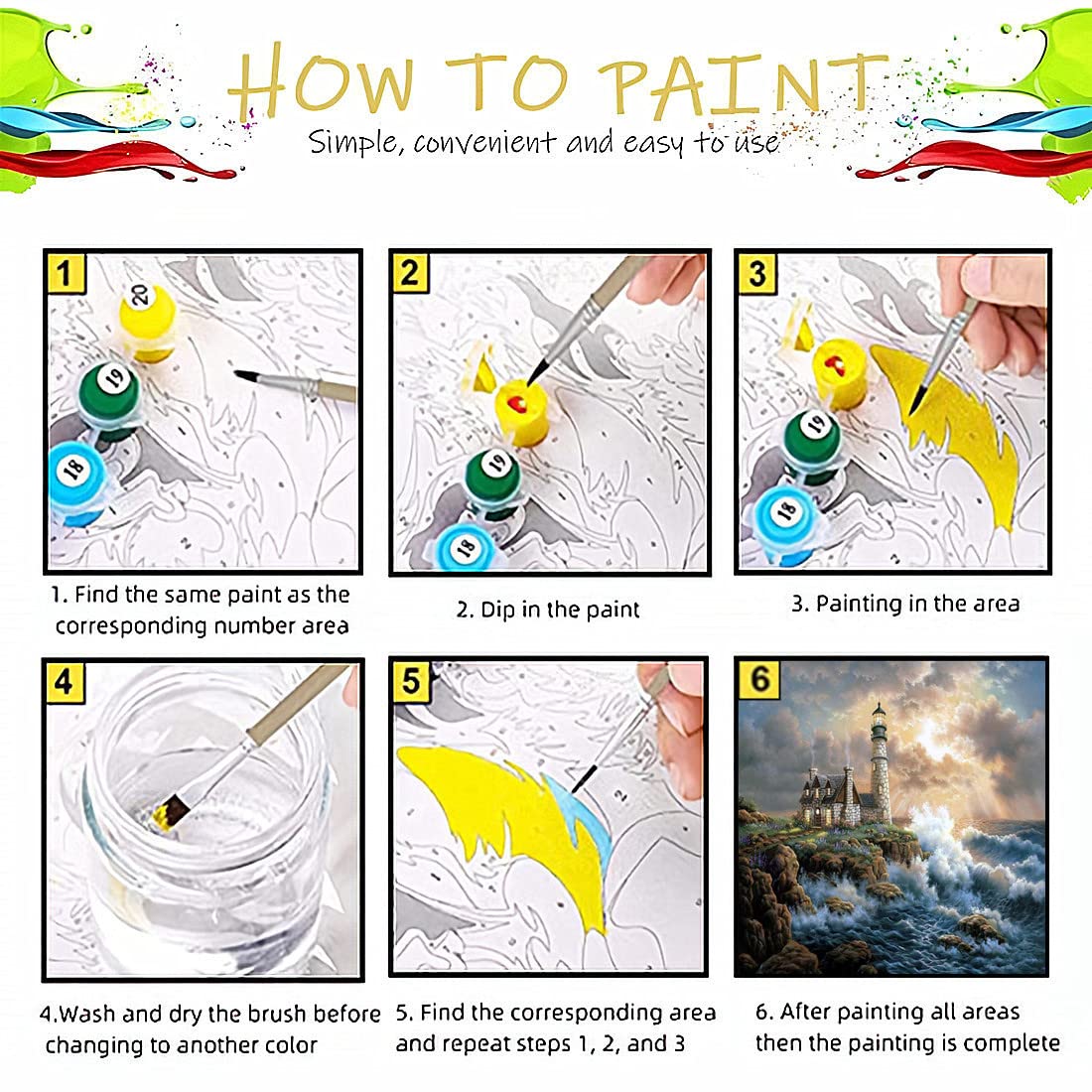 HOW TO PAINT

Simple, convenient and easy to use

1

20

19

18

1. Find the same paint as the corresponding number area

2

19

18

2. Dip in the paint

3

19

18

3. Painting in the area

4

4.Wash and dry the brush before changing to another color

5

5. Find the corresponding area and repeat steps 1, 2, and 3

6

6. After painting all areas then the painting is complete