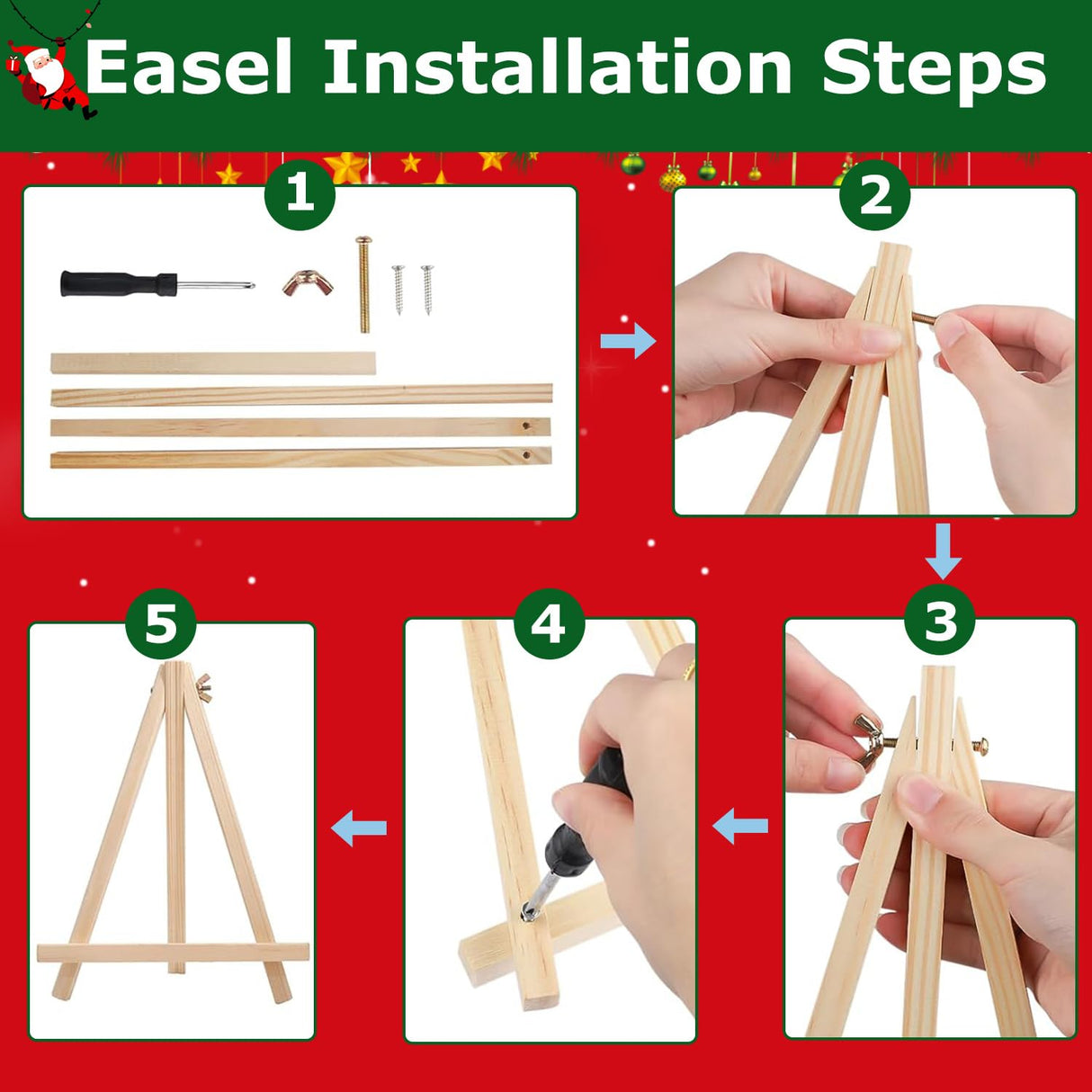 Easel Installation Steps

1

2

3

4

5