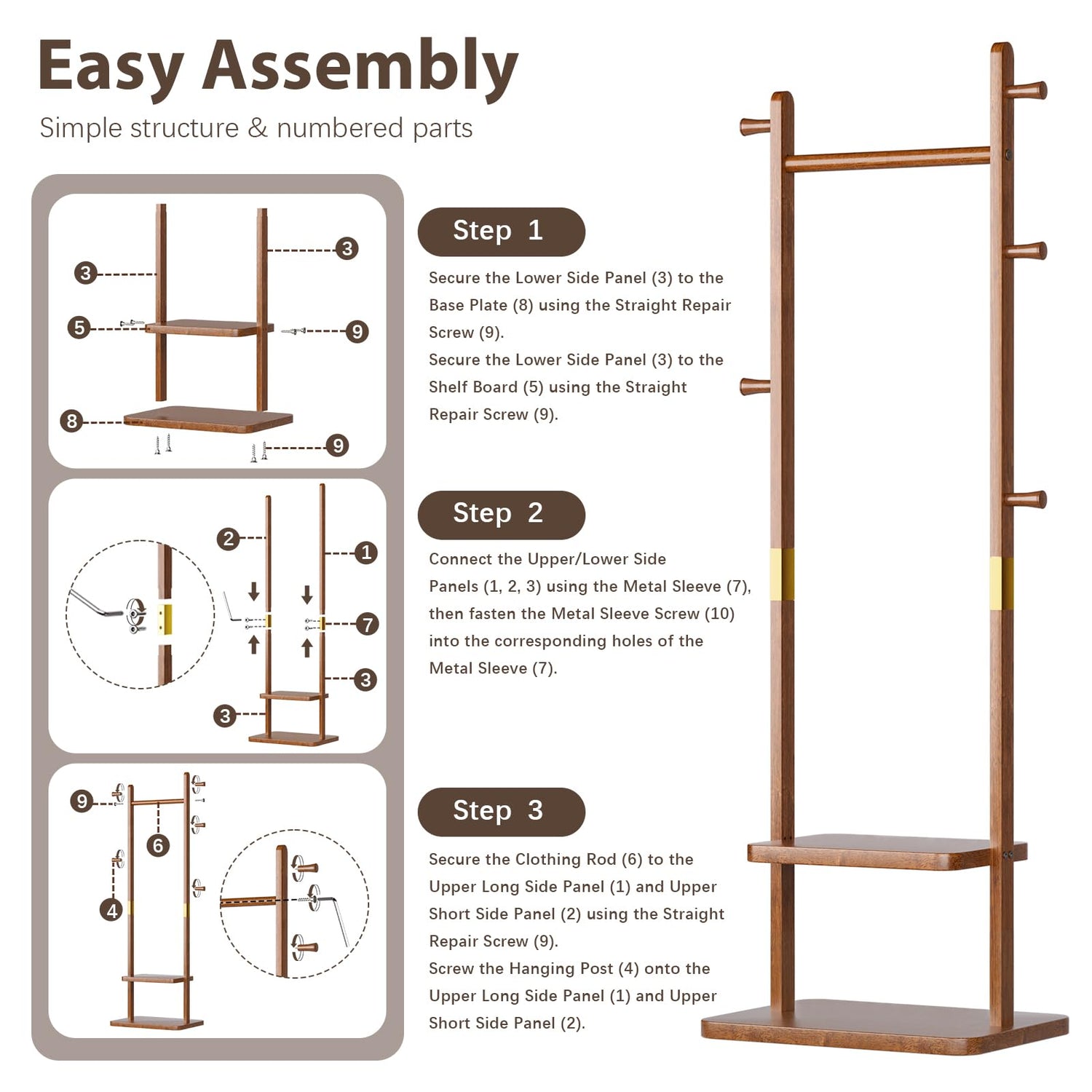 Easy Assembly

Simple structure & numbered parts

3
3
5
9
8
9

2
1
7
3
3

9
6
4

Step 1

Secure the Lower Side Panel (3) to the Base Plate (8) using the Straight Repair Screw (9).
Secure the Lower Side Panel (3) to the Shelf Board (5) using the Straight Repair Screw (9).

Step 2

Connect the Upper/Lower Side Panels (1, 2, 3) using the Metal Sleeve (7), then fasten the Metal Sleeve Screw (10) into the corresponding holes of the Metal Sleeve (7).

Step 3

Secure the Clothing Rod (6) to the Upper Long Side Panel (1) and Upper Short Side Panel (2) using the Straight Repair Screw (9).
Screw the Hanging Post (4) onto the Upper Long Side Panel (1) and Upper Short Side Panel (2).