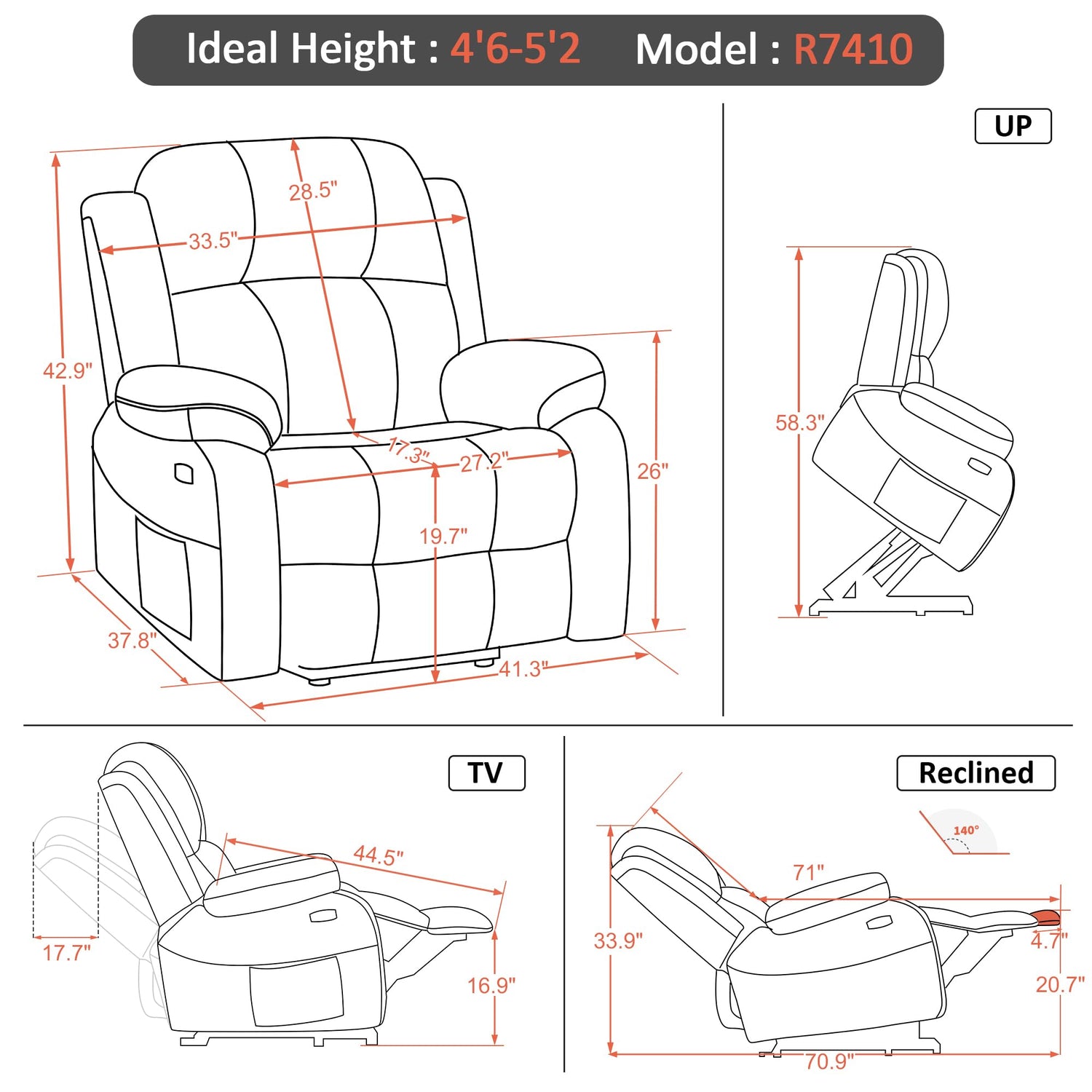 Ideal Height : 4'6-5'2 Model : R7410

28.5"

33.5"

42.9"

17.3"

27.2"

26"

19.7"

37.8"

41.3"

UP

58.3"

TV

44.5"

17.7"

16.9"

Reclined

140°

71"

33.9"

4.7"

20.7"

70.9"