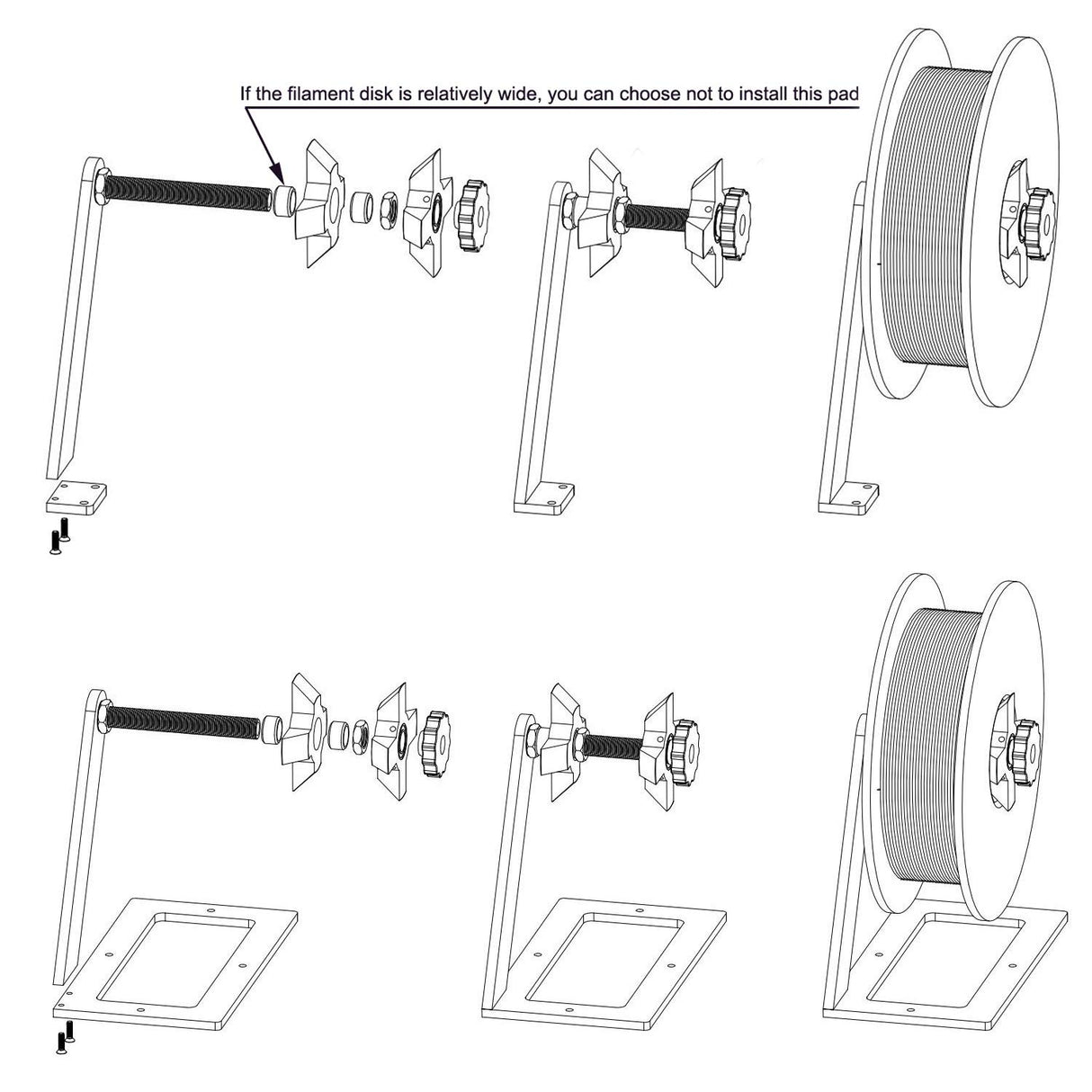 If the filament disk is relatively wide, you can choose not to install this pad