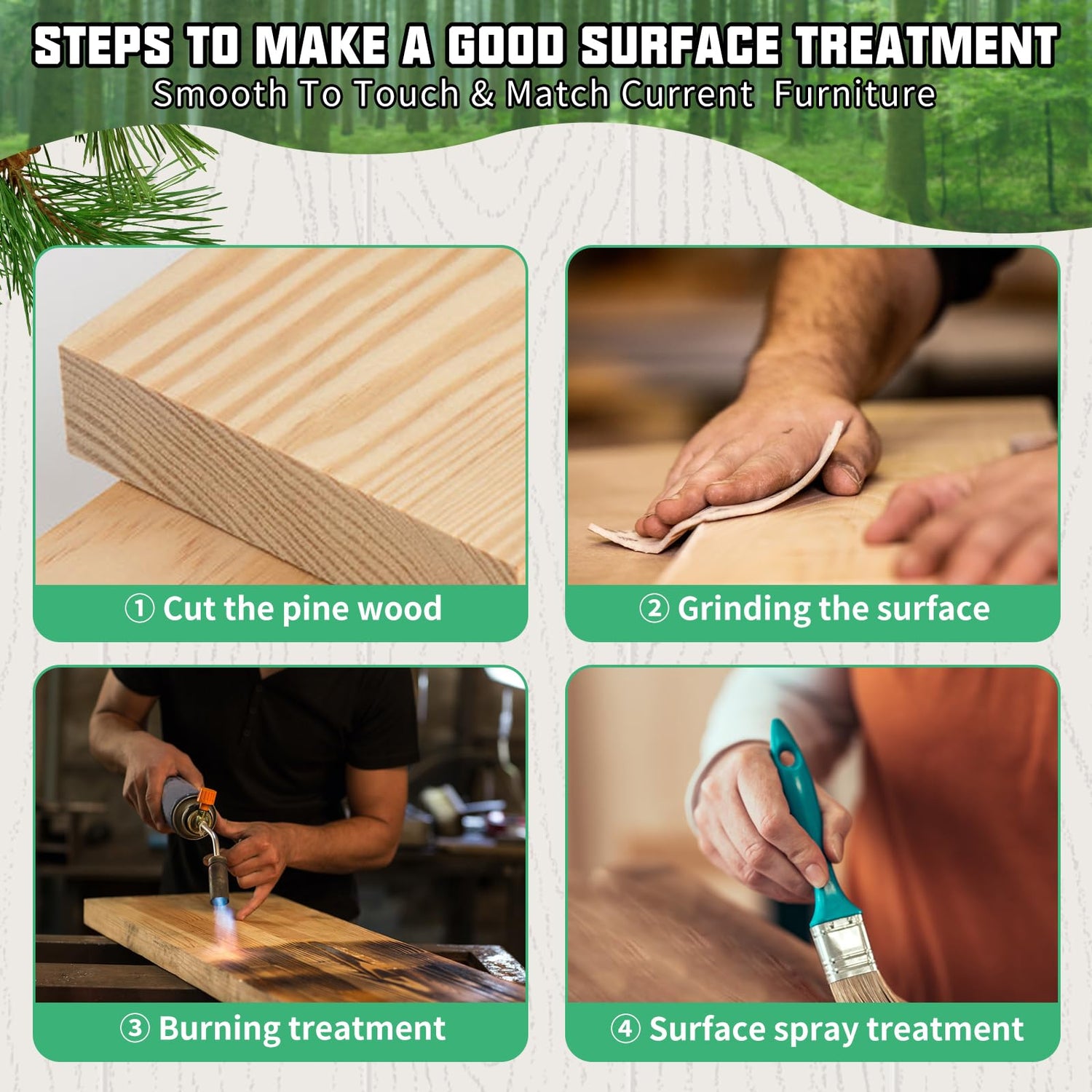 STEPS TO MAKE A GOOD SURFACE TREATMENT
Smooth To Touch & Match Current Furniture

① Cut the pine wood

② Grinding the surface

③ Burning treatment

④ Surface spray treatment