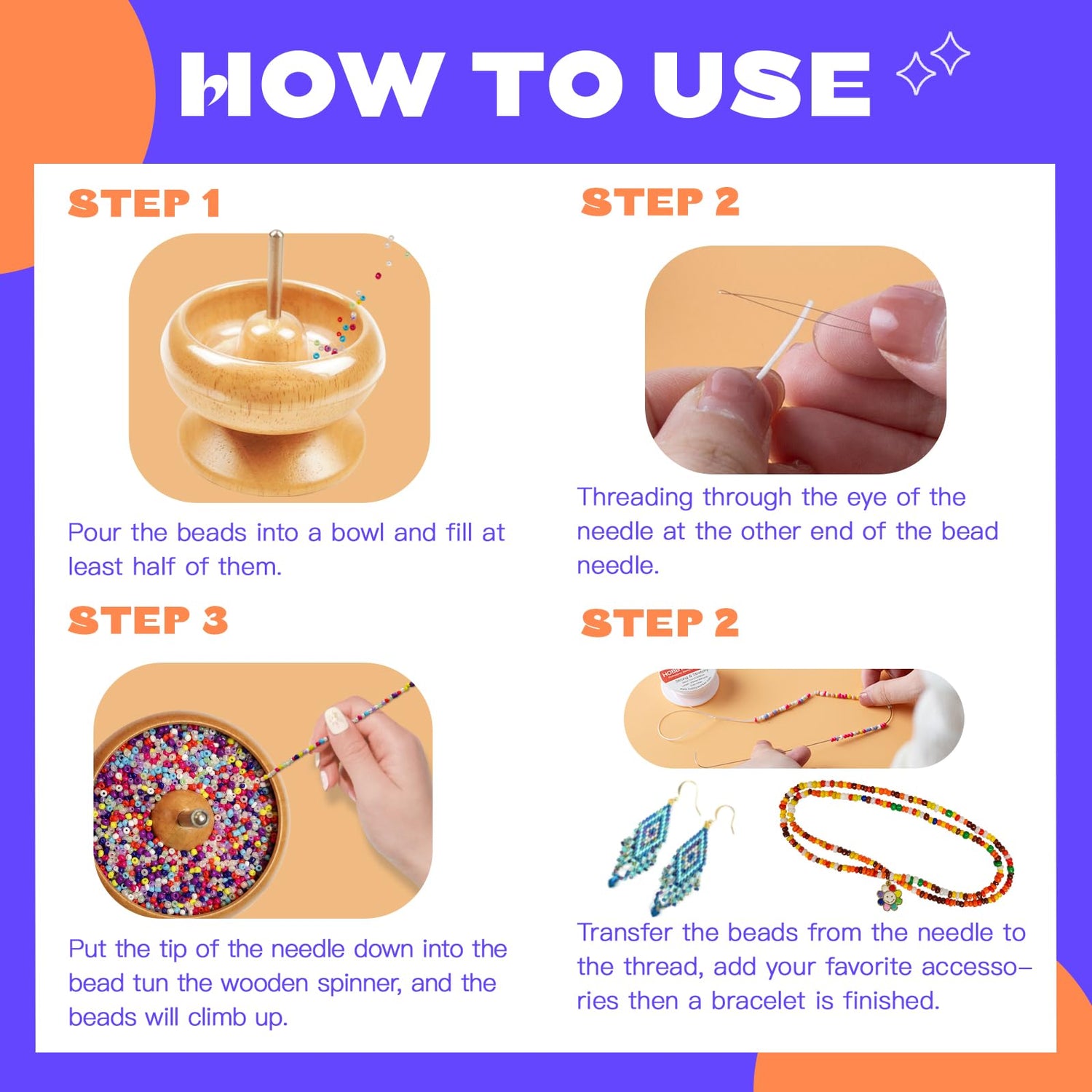 HOW TO USE

STEP 1

Pour the beads into a bowl and fill at least half of them.

STEP 2

Threading through the eye of the needle at the other end of the bead needle.

STEP 3

Put the tip of the needle down into the bead tun the wooden spinner, and the beads will climb up.

STEP 2

Transfer the beads from the needle to the thread, add your favorite accessories then a bracelet is finished.