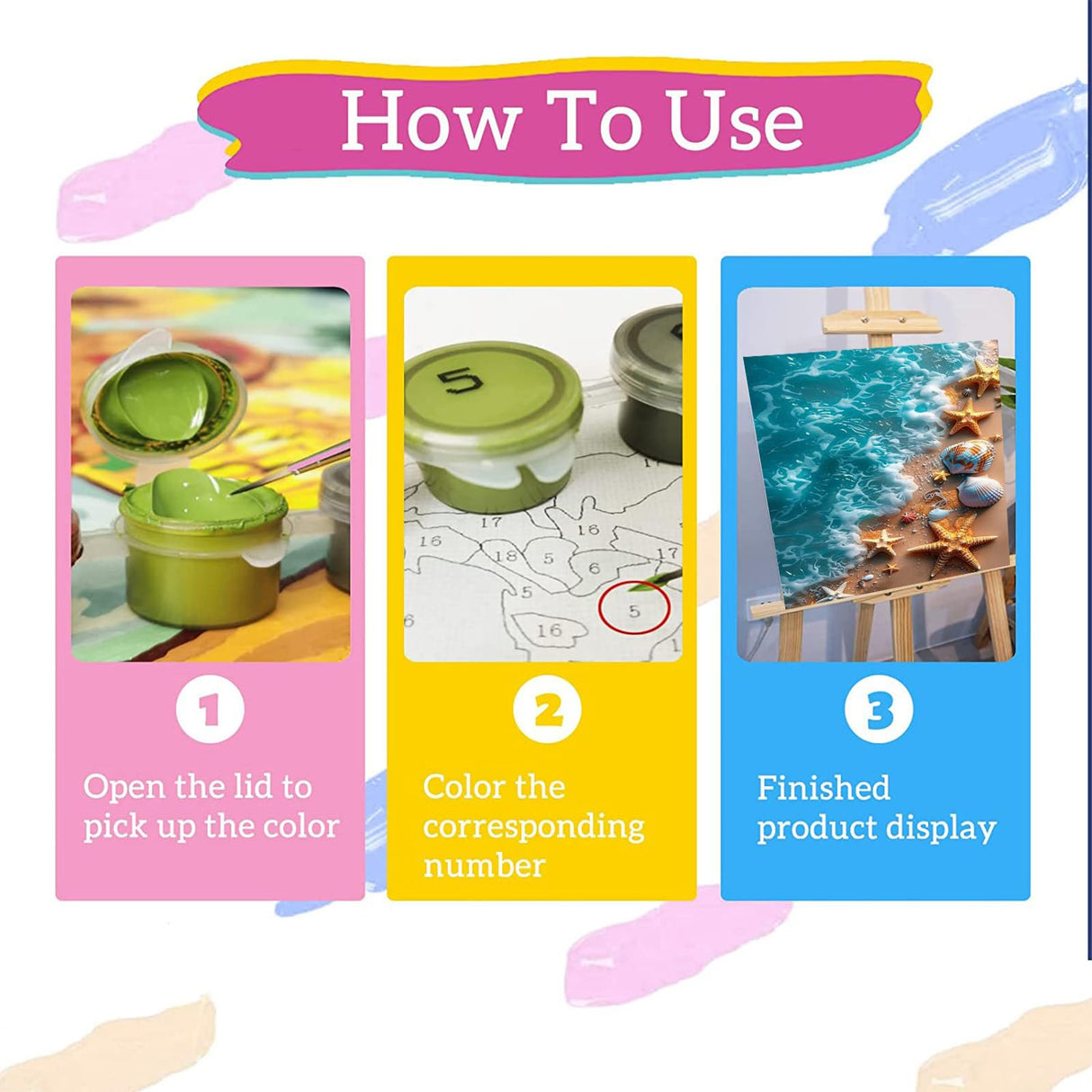 How To Use

5

17 16
16 18 5 6 17
5 5
6 16

1
Open the lid to pick up the color

2
Color the corresponding number

3
Finished product display