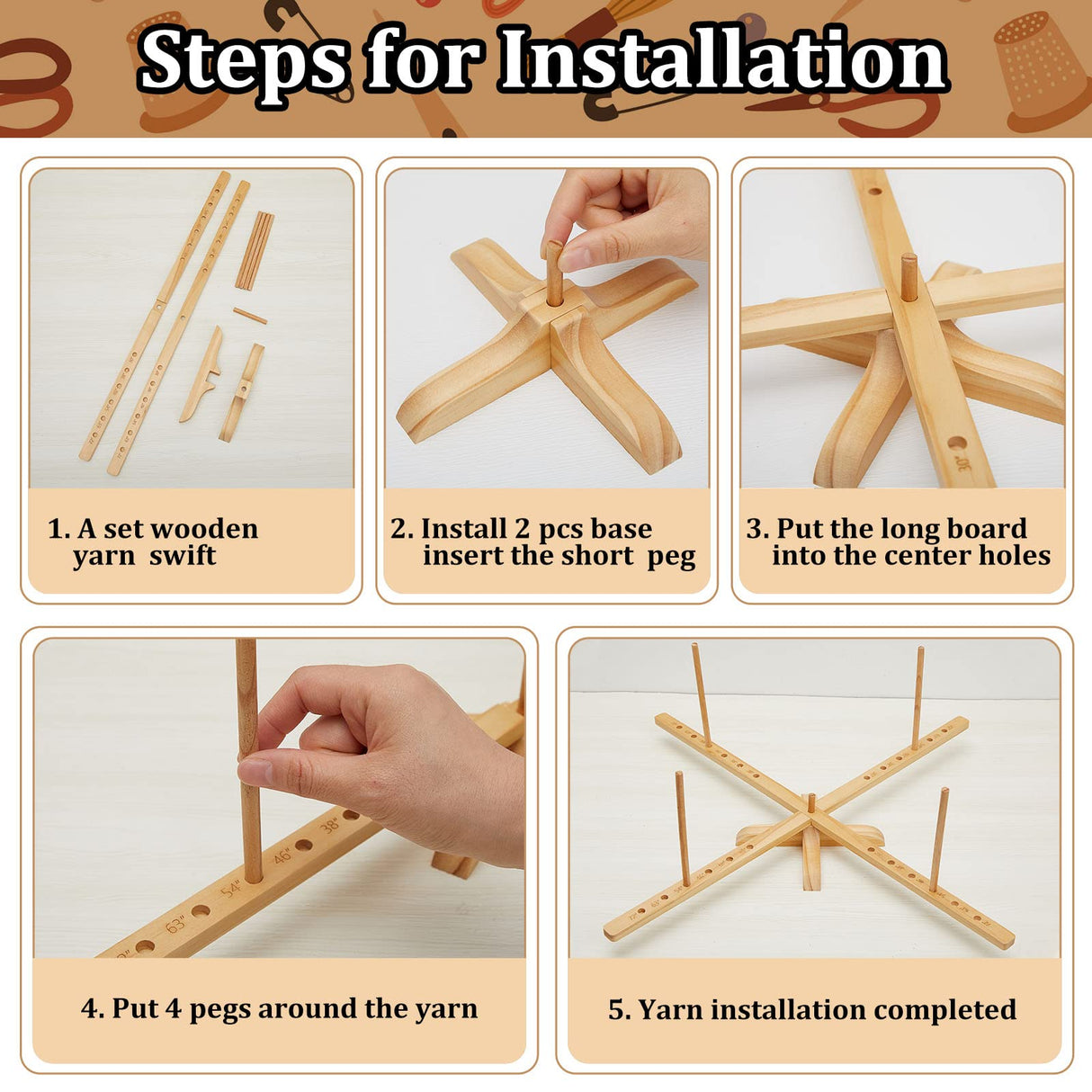 Steps for Installation

30"

1. A set wooden yarn swift

2. Install 2 pcs base insert the short peg

3. Put the long board into the center holes

38" 46" 54" 63"

4. Put 4 pegs around the yarn

5. Yarn installation completed