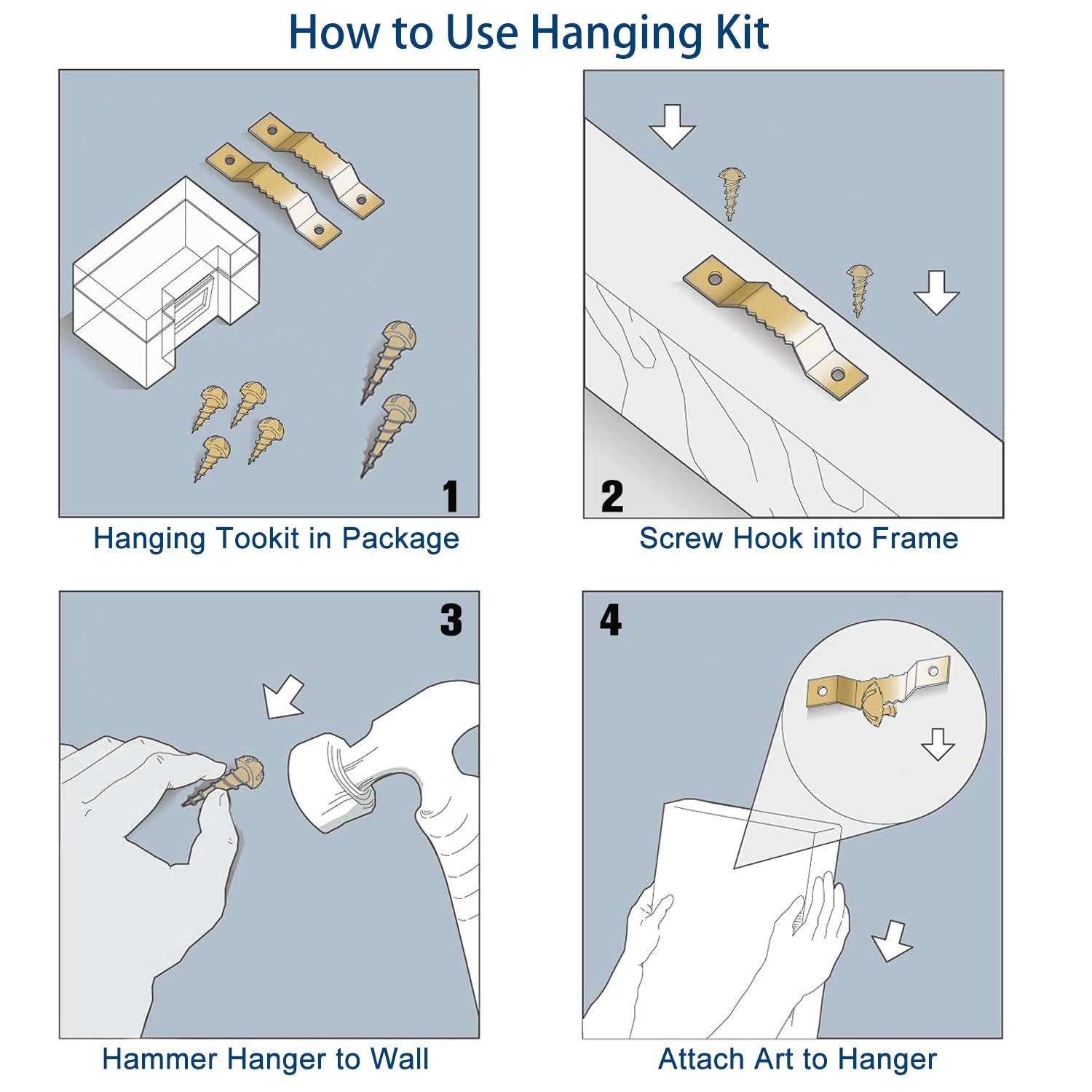 How to Use Hanging Kit

1
Hanging Tookit in Package

2
Screw Hook into Frame

3
Hammer Hanger to Wall

4
Attach Art to Hanger