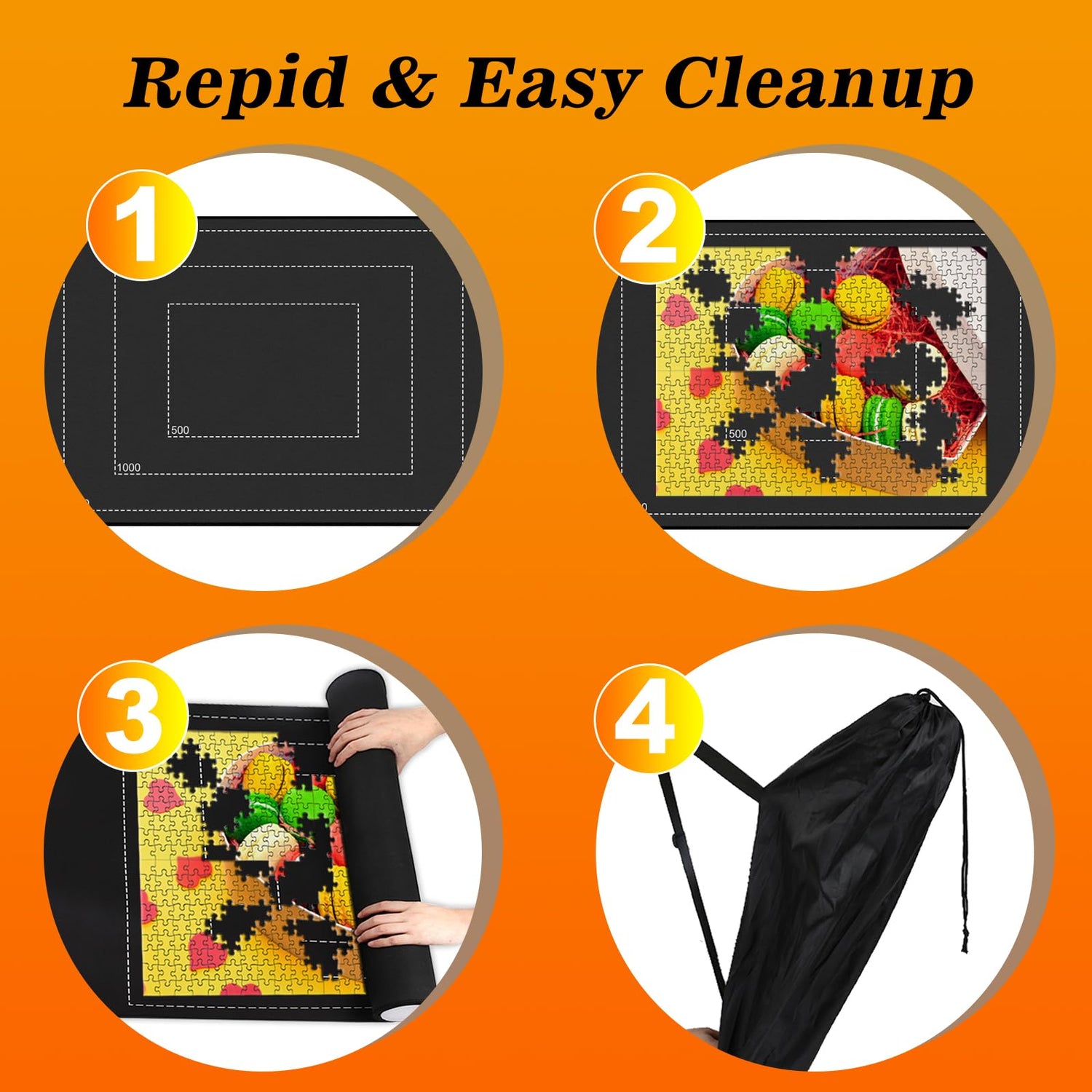 Repid & Easy Cleanup

1

500

1000

2

500

3

4