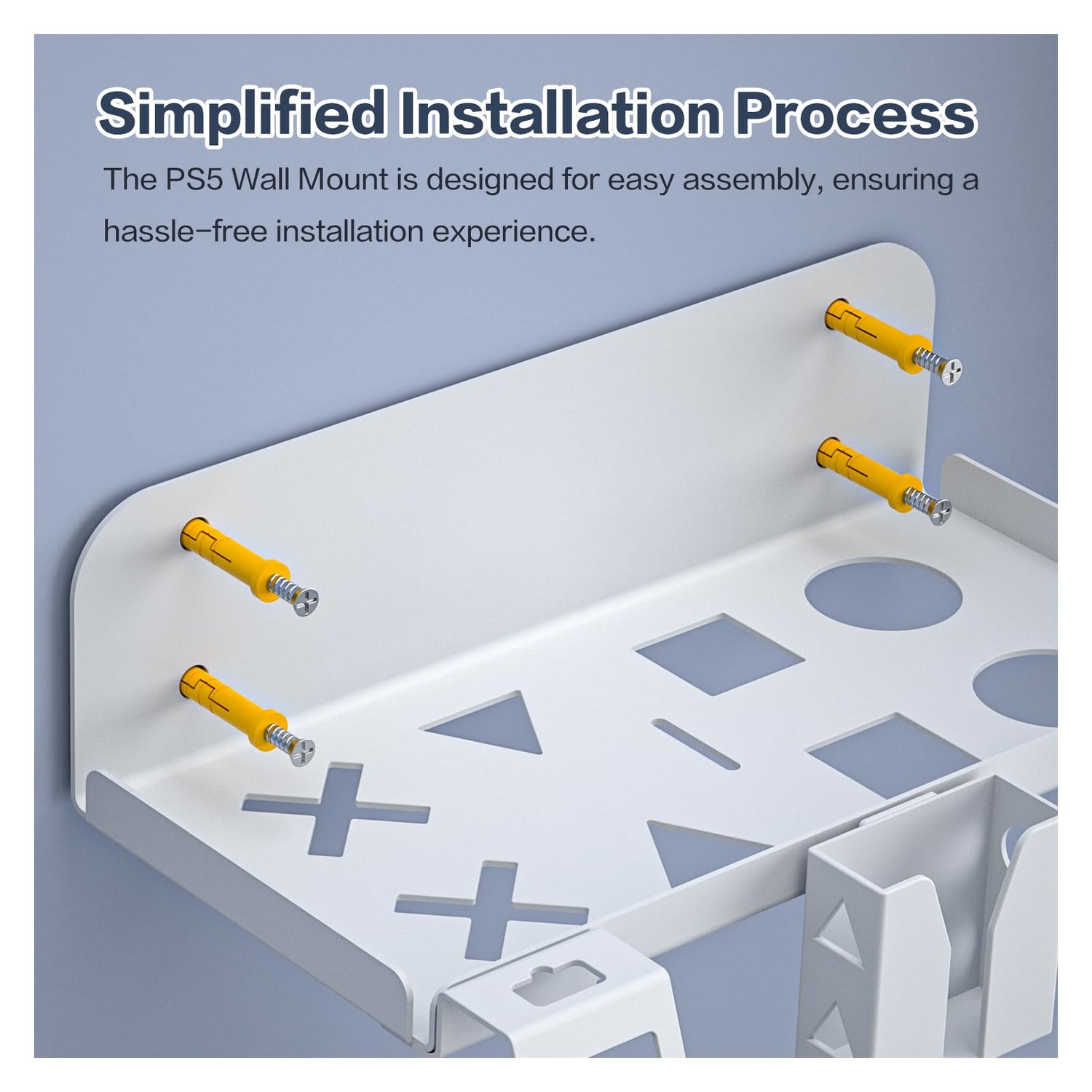 Simplified Installation Process

The PS5 Wall Mount is designed for easy assembly, ensuring a hassle-free installation experience.