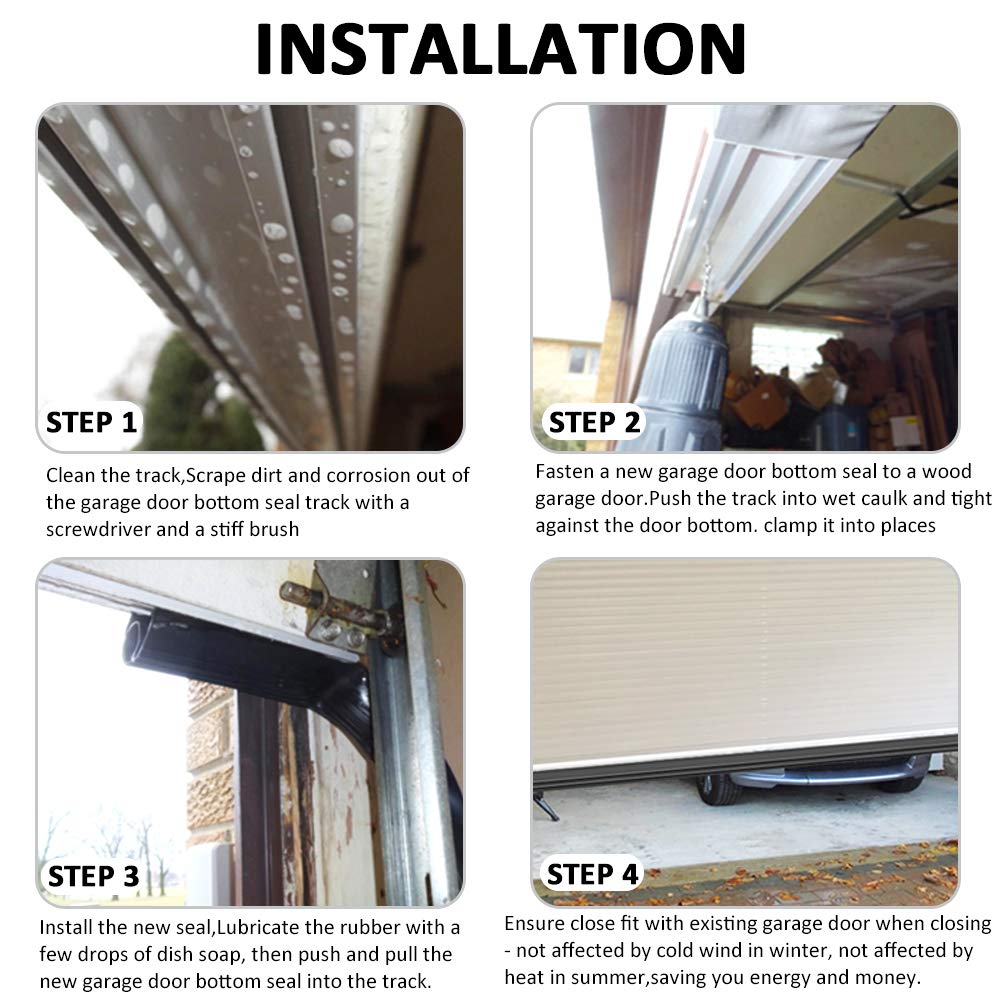 INSTALLATION

STEP 1

Clean the track,Scrape dirt and corrosion out of the garage door bottom seal track with a screwdriver and a stiff brush

STEP 2

Fasten a new garage door bottom seal to a wood garage door.Push the track into wet caulk and tight against the door bottom. clamp it into places

STEP 3

Install the new seal,Lubricate the rubber with a few drops of dish soap, then push and pull the new garage door bottom seal into the track.

STEP 4

Ensure close fit with existing garage door when closing - not affected by cold wind in winter, not affected by heat in summer,saving you energy and money.