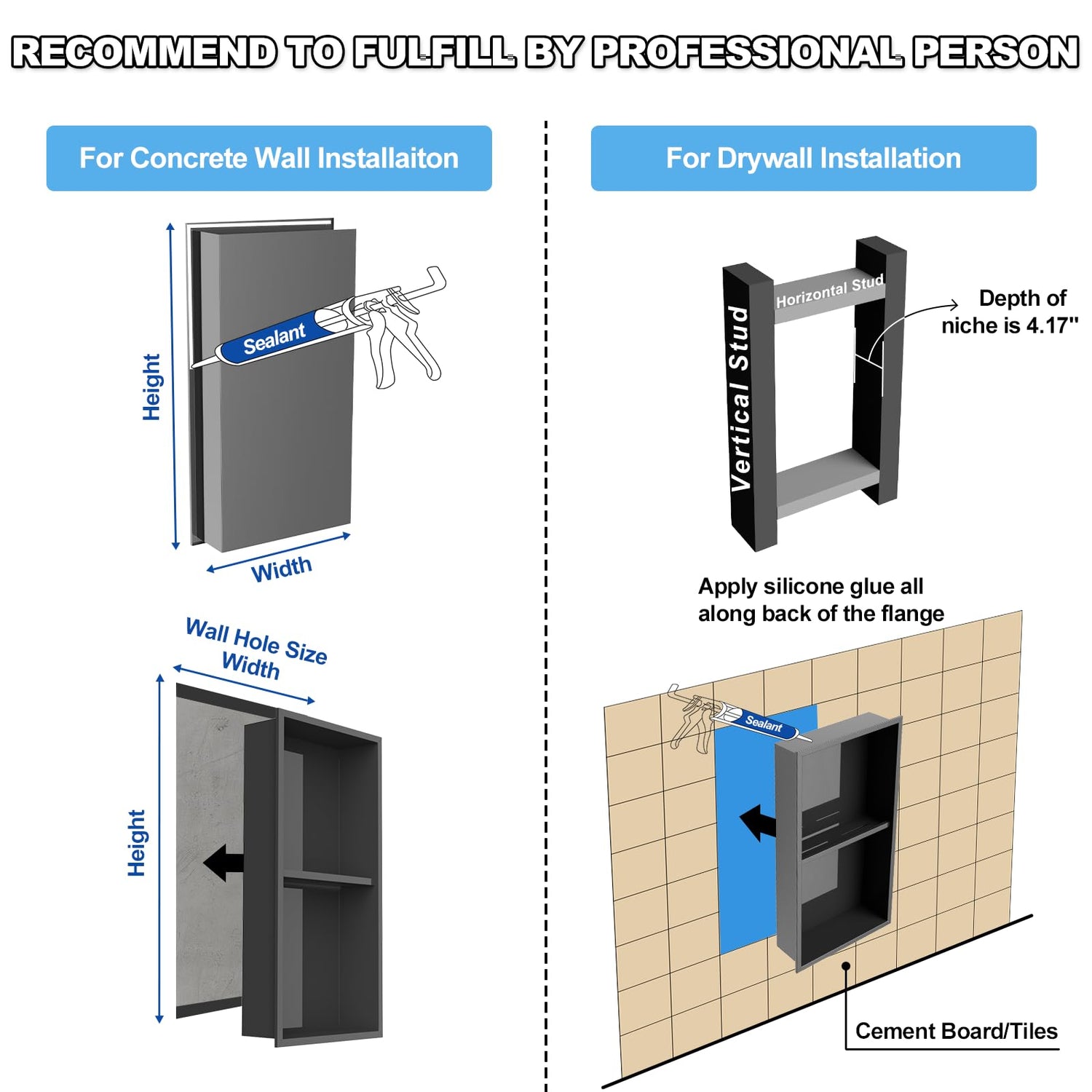 RECOMMEND TO FULFILL BY PROFESSIONAL PERSON

For Concrete Wall Installaiton

Height

Sealant

Width

Wall Hole Size
Width

Height

For Drywall Installation

Vertical Stud

Horizontal Stud

Depth of niche is 4.17"

Apply silicone glue all along back of the flange

Sealant

Cement Board/Tiles