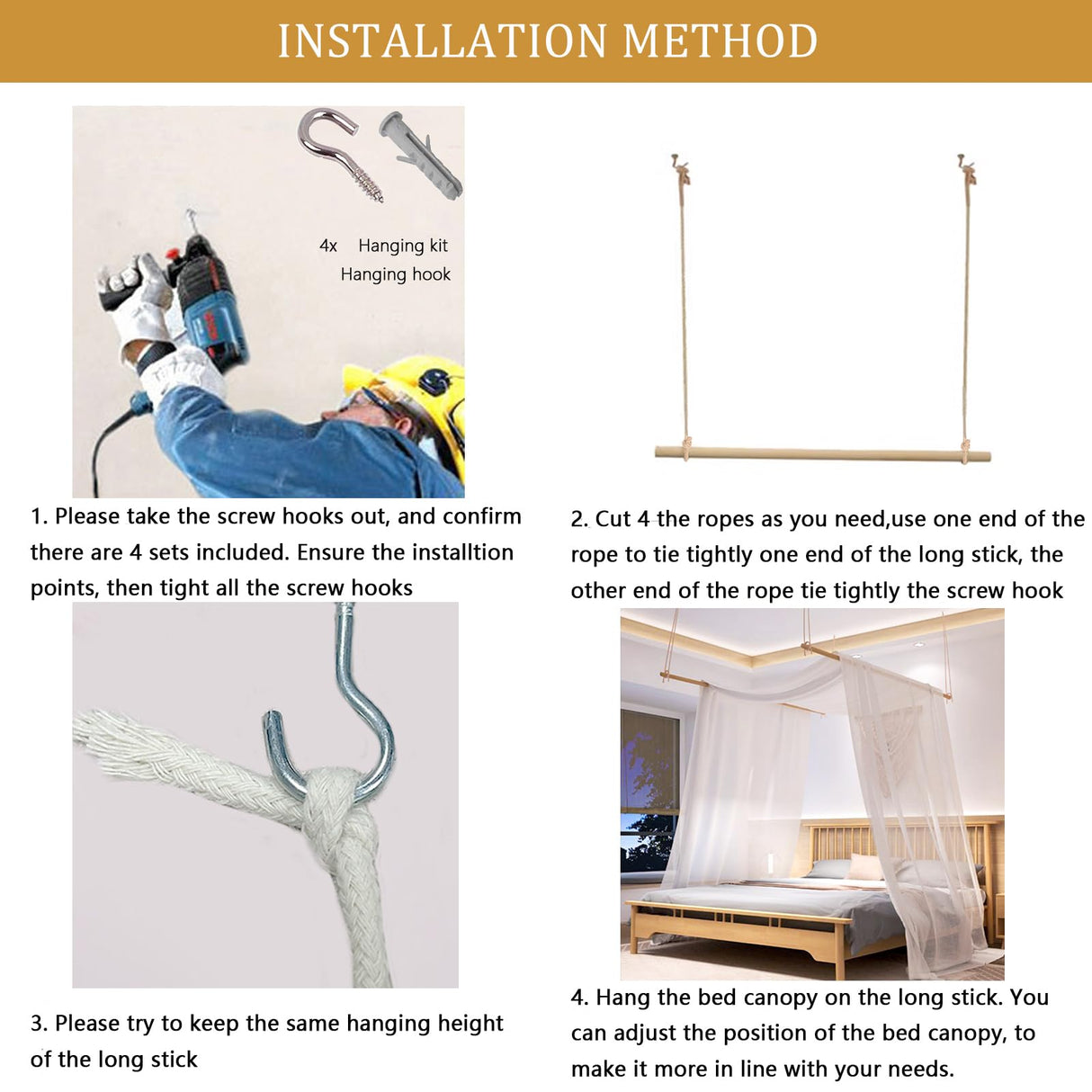 INSTALLATION METHOD

4x Hanging kit
Hanging hook

1. Please take the screw hooks out, and confirm there are 4 sets included. Ensure the installtion points, then tight all the screw hooks

2. Cut 4 the ropes as you need,use one end of the rope to tie tightly one end of the long stick, the other end of the rope tie tightly the screw hook

3. Please try to keep the same hanging height of the long stick

4. Hang the bed canopy on the long stick. You can adjust the position of the bed canopy, to make it more in line with your needs.